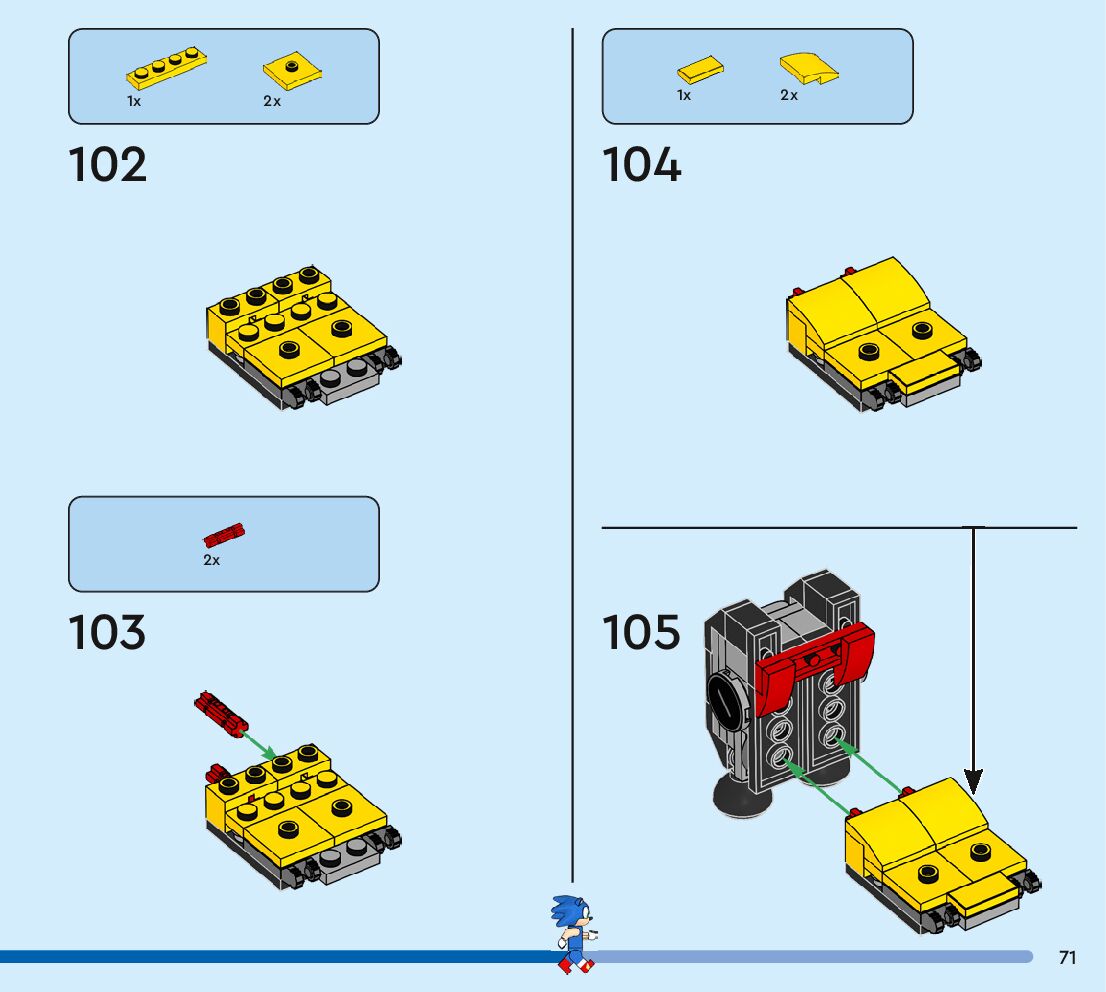 1x 2x

102

2x

103

1x 2x

104

105

71