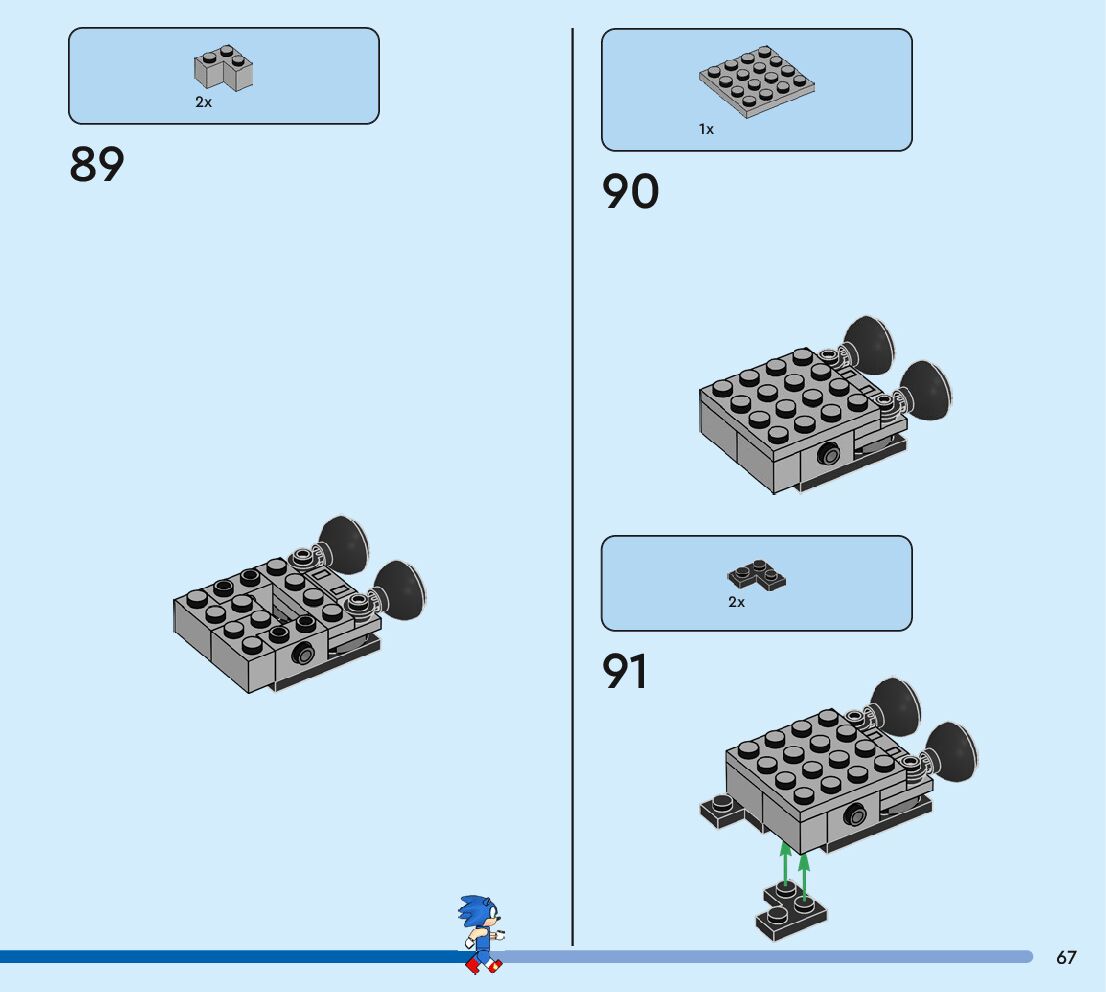 2x

89

1x

90

2x

91

67