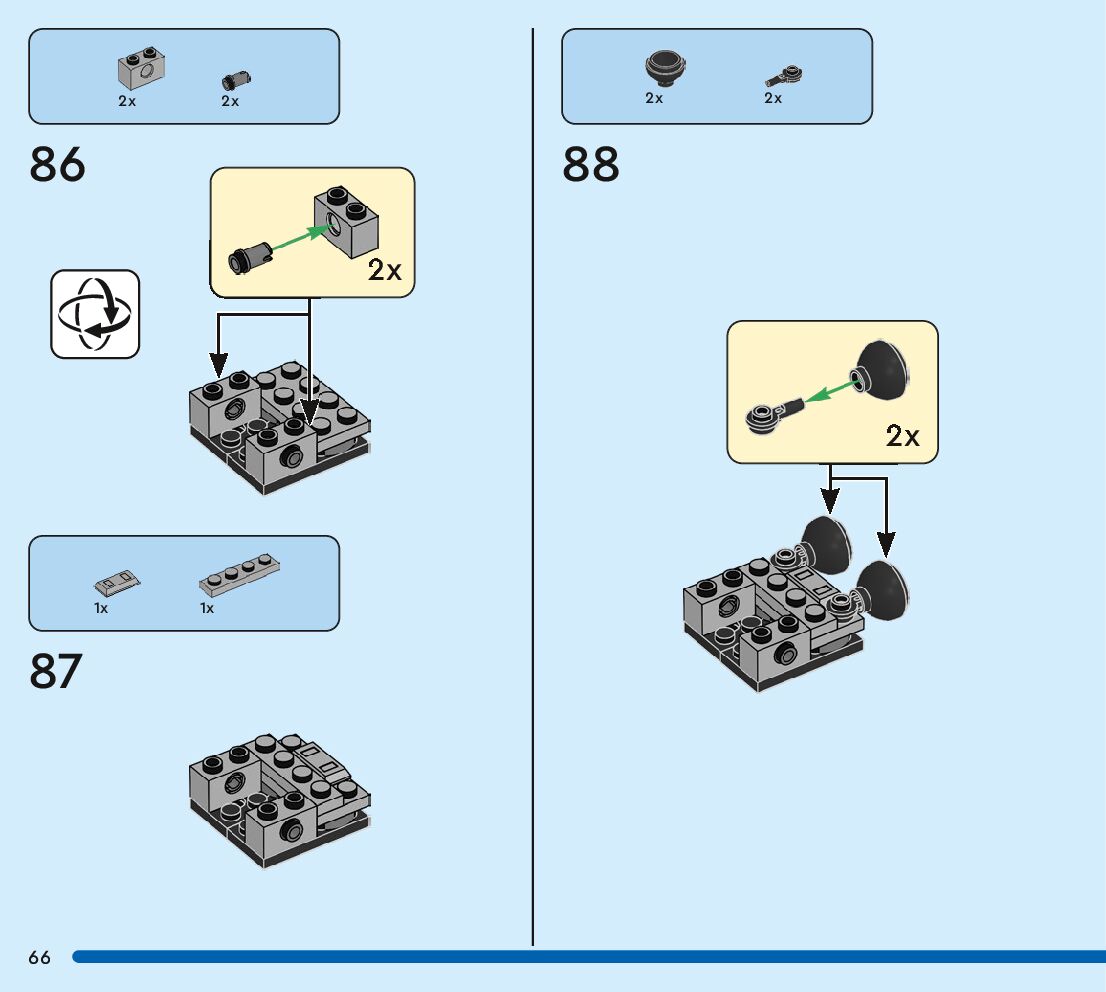 2x 2x

86

2x

1x 1x

87

2x 2x

88

2x

66