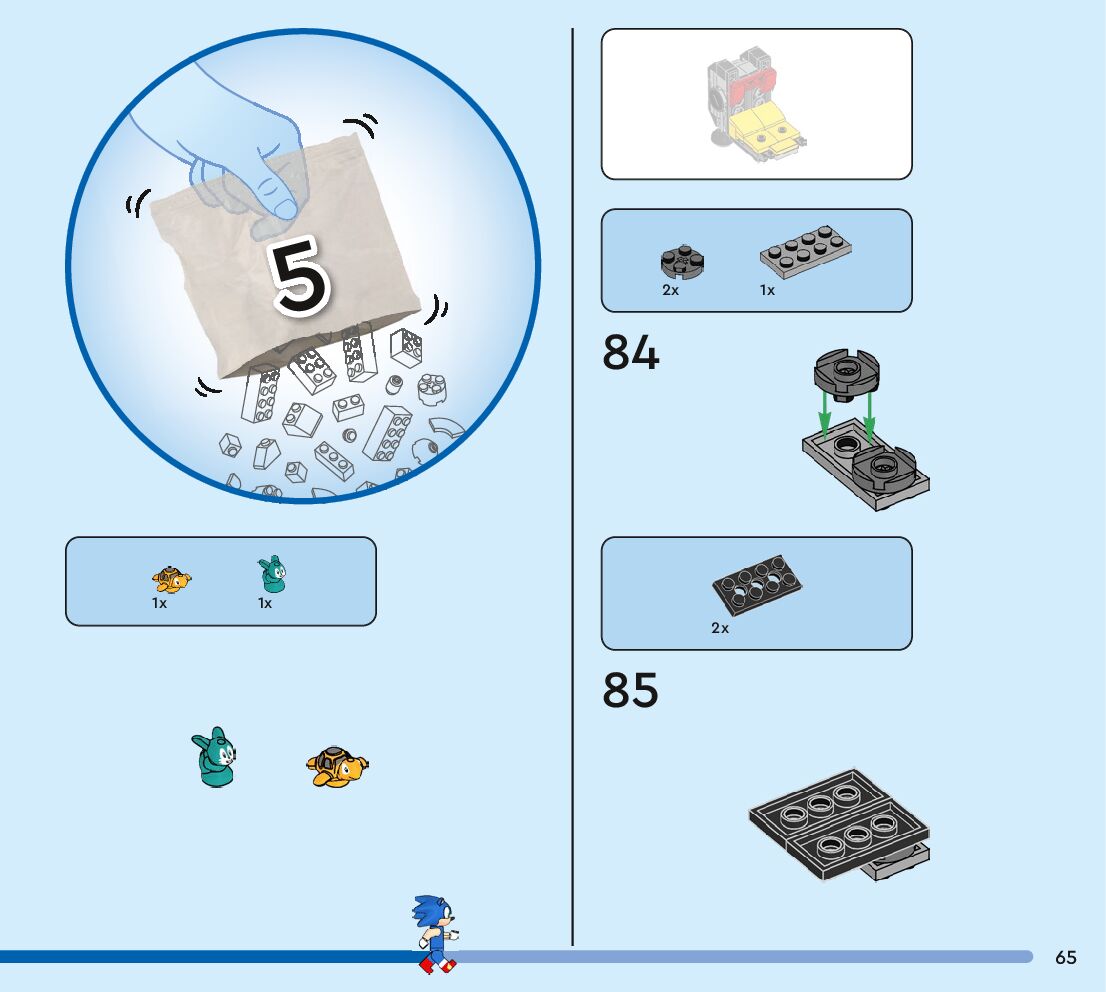 5

1x 1x

2x 1x

84

2x

85

65