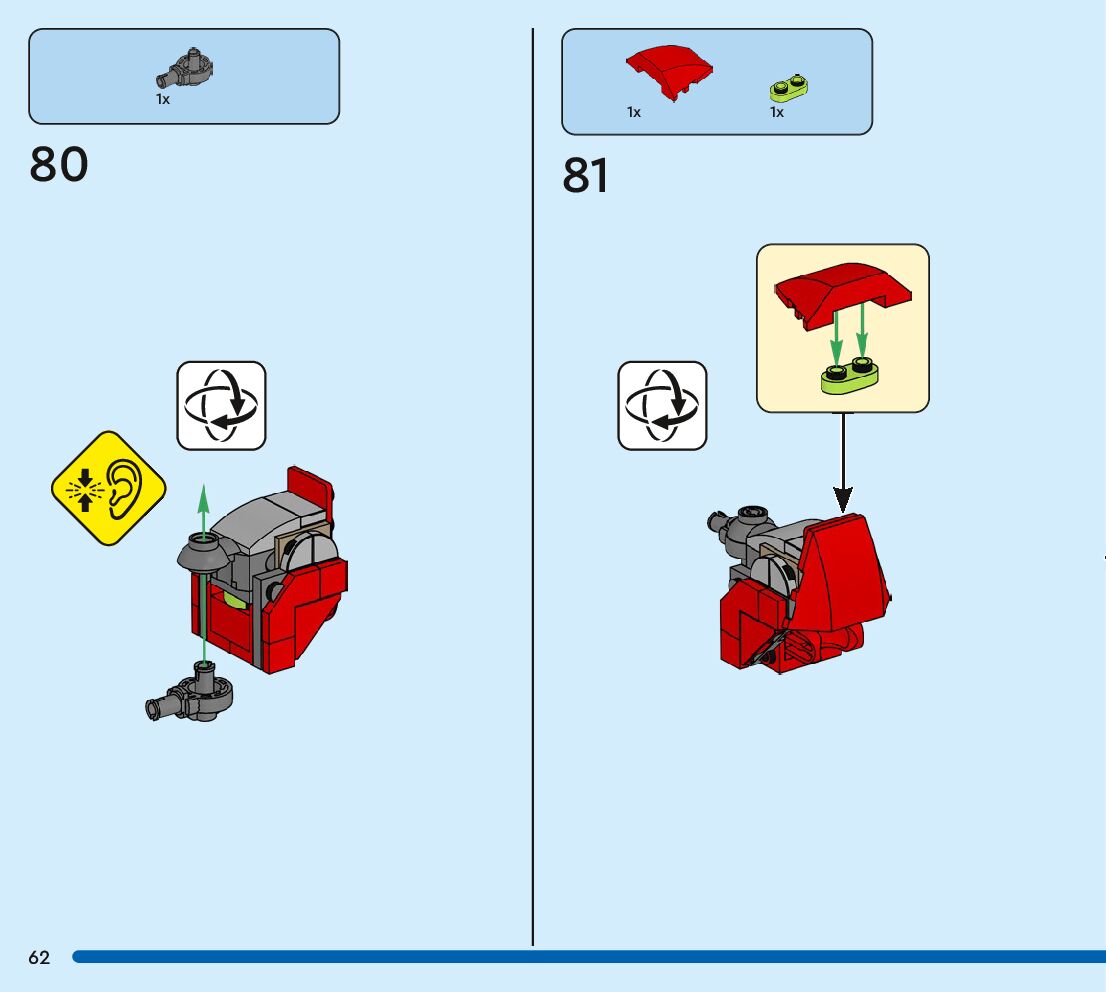 1x

80

1x 1x

81

62