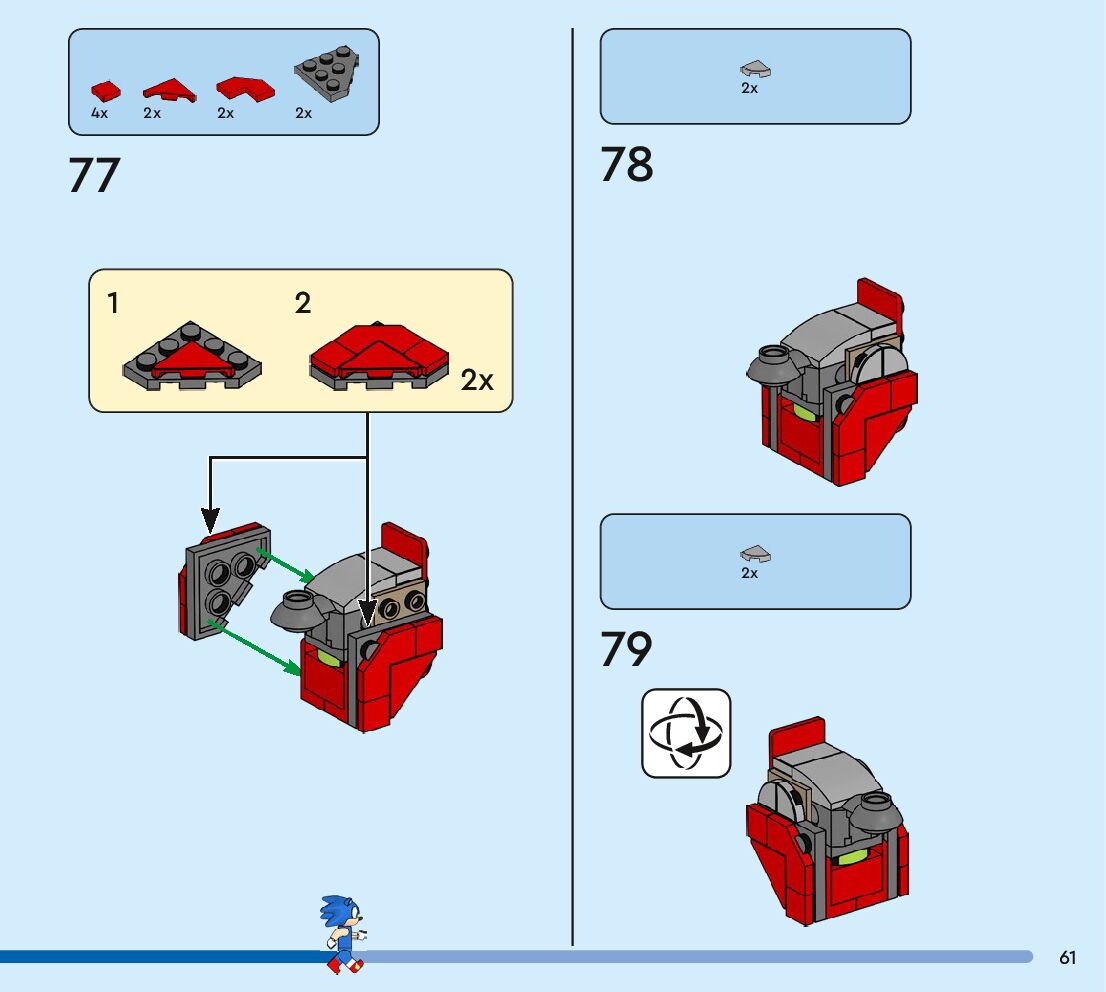 4x 2x 2x 2x

77

1

2

2x

2x

78

2x

79

61