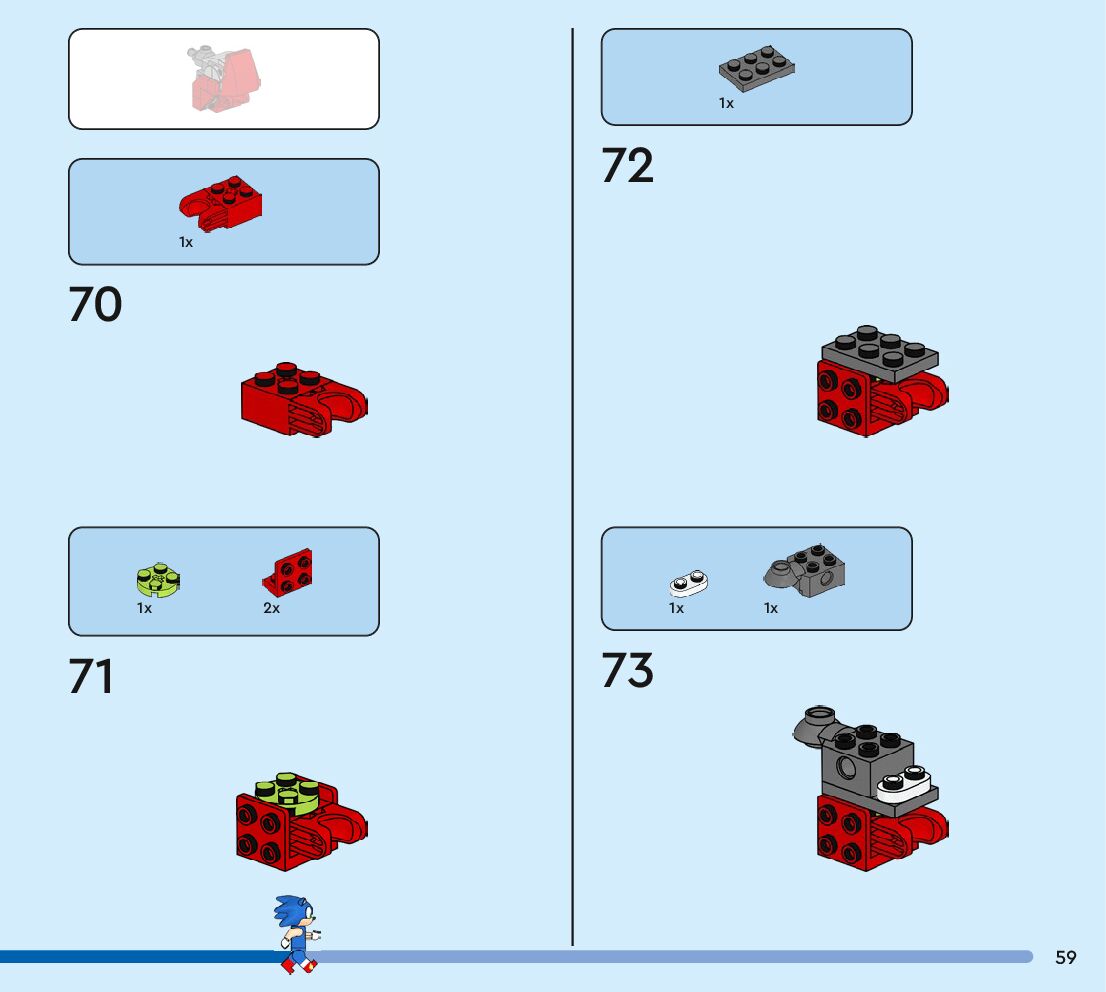 1x

70

1x

2x

71

1x

72

1x

1x

73

59