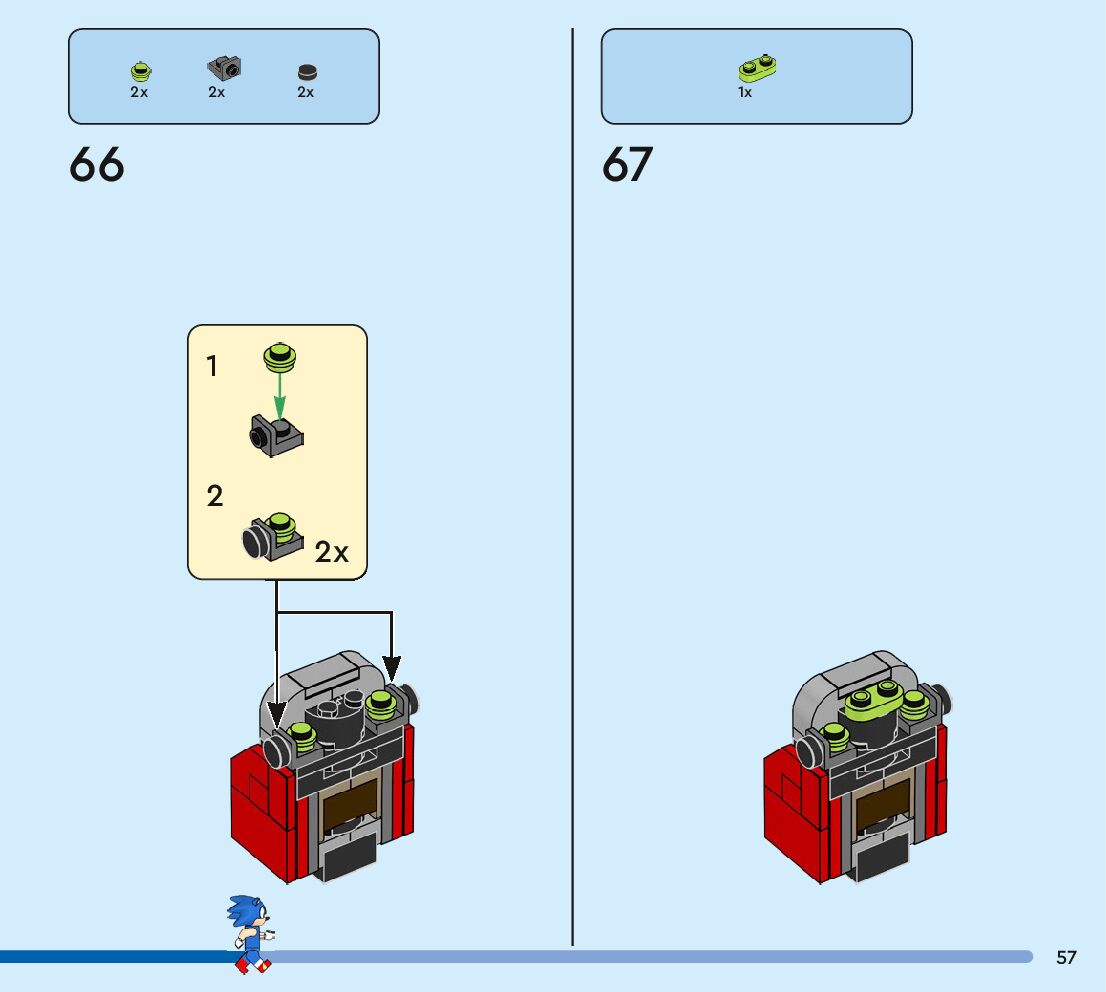 2x 2x 2x

66

1

2

2x

1x

67

57