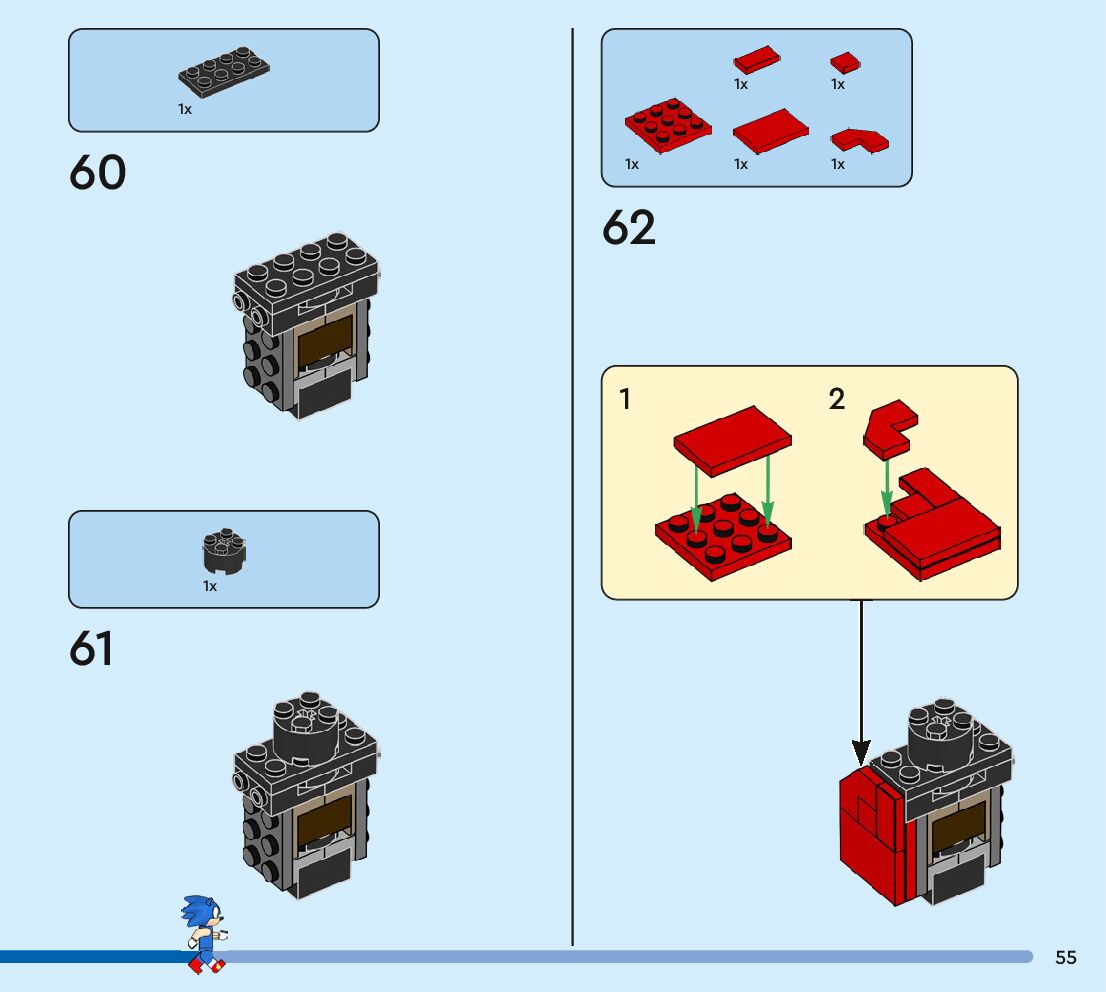 1x

60

1x

61

1x

1x

1x

1x

1x

62

1

2

55