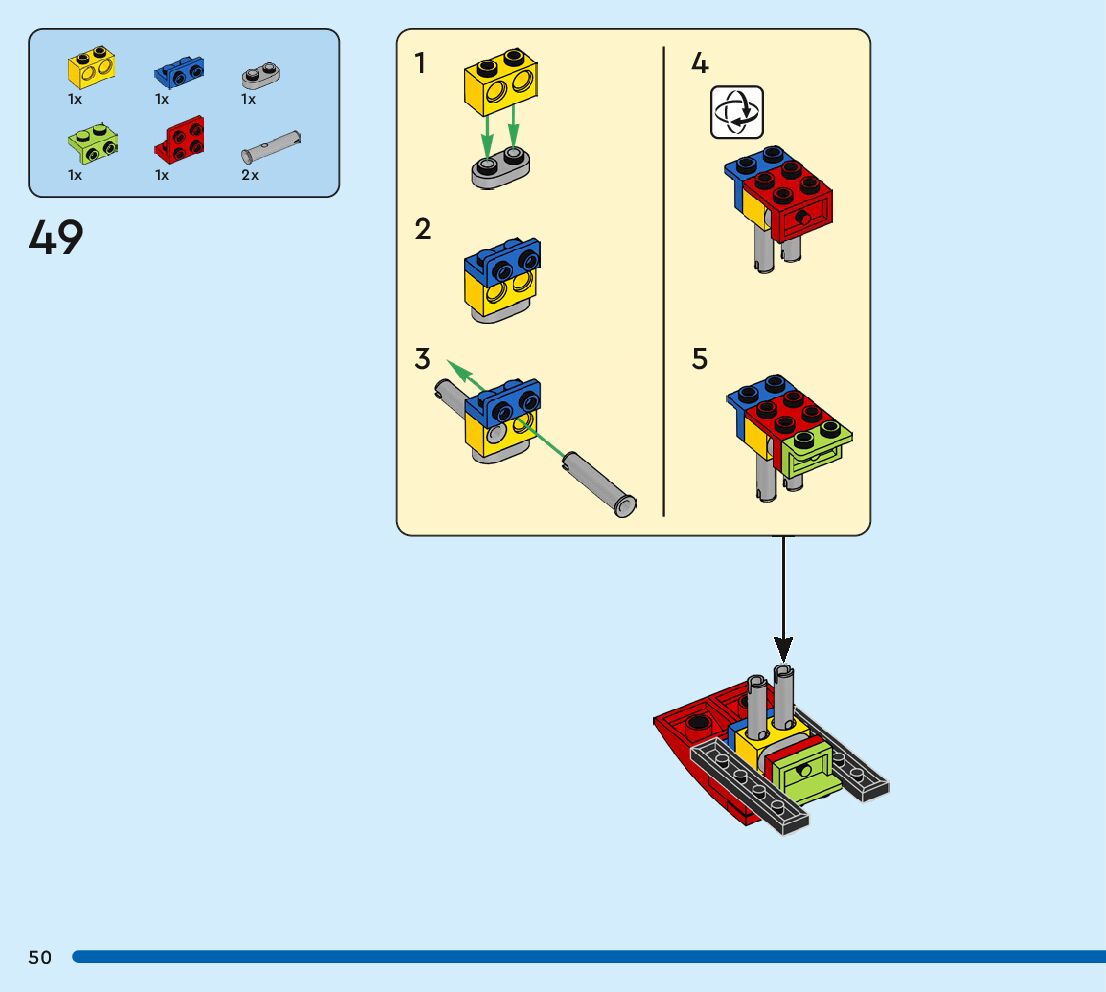 1x
1x
1x
1x
1x
2x

49

1

2

3

4

5

50