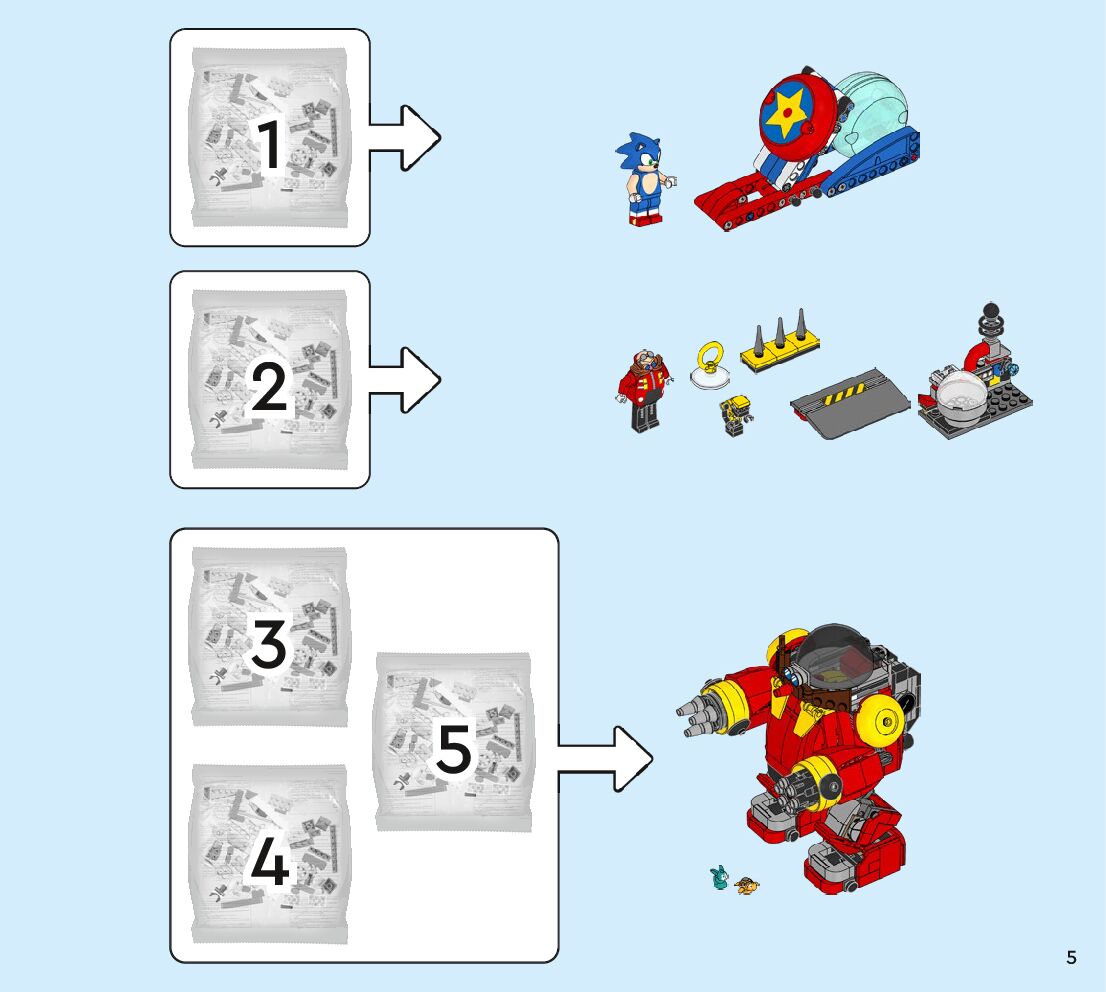 1

2

3

4

5

5