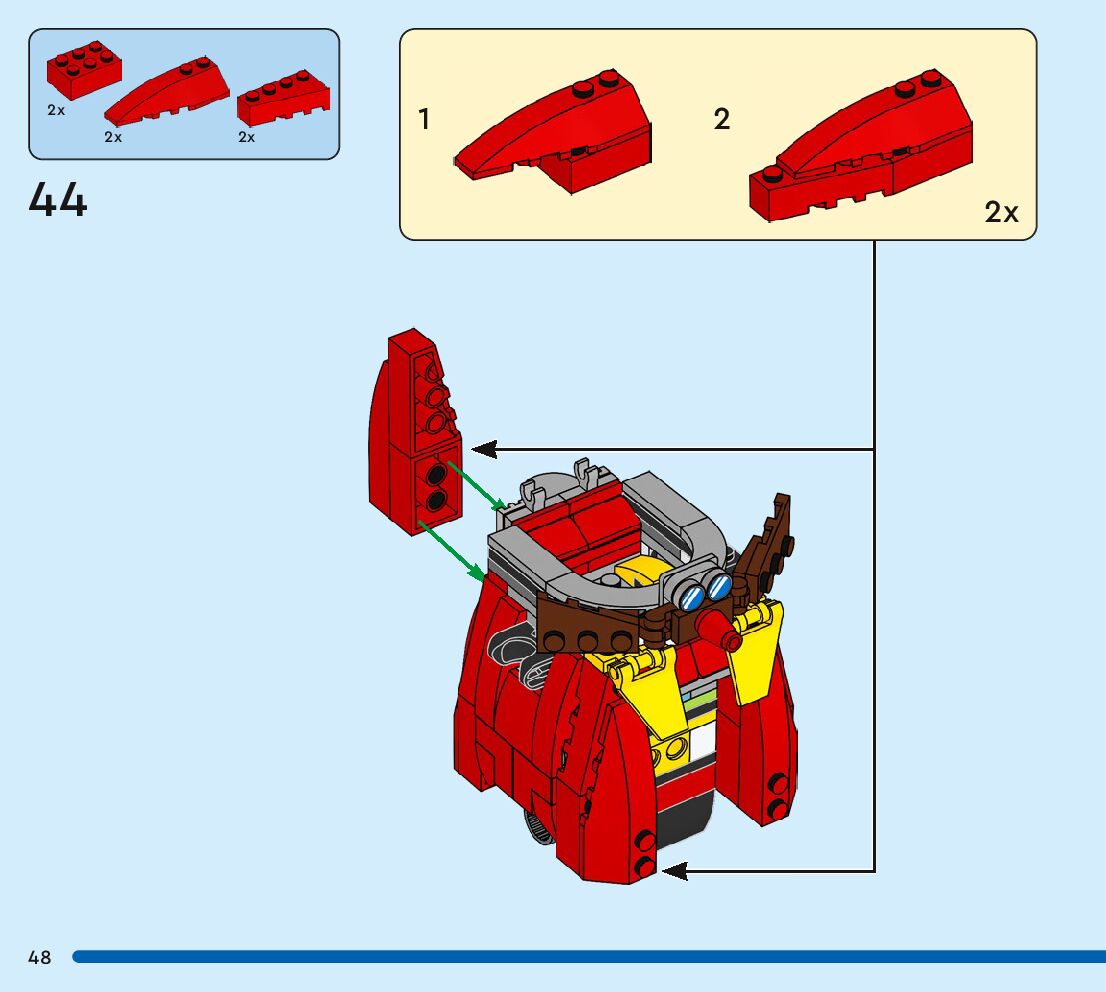 2x
2x
2x

44

1
2
2x

48