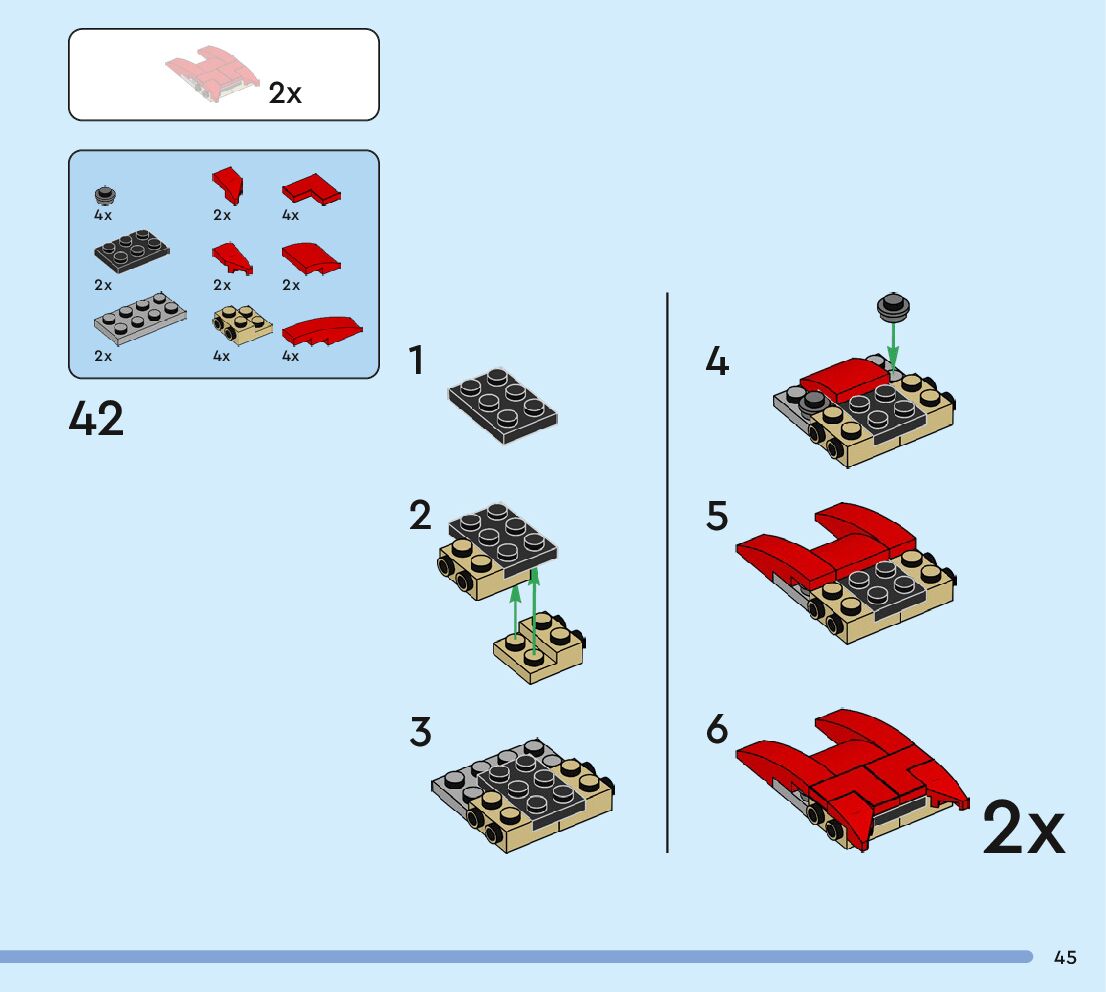 2x

4x
2x
4x
2x
2x
2x
2x
4x
4x

42

1

2

3

4

5

6

2x

45