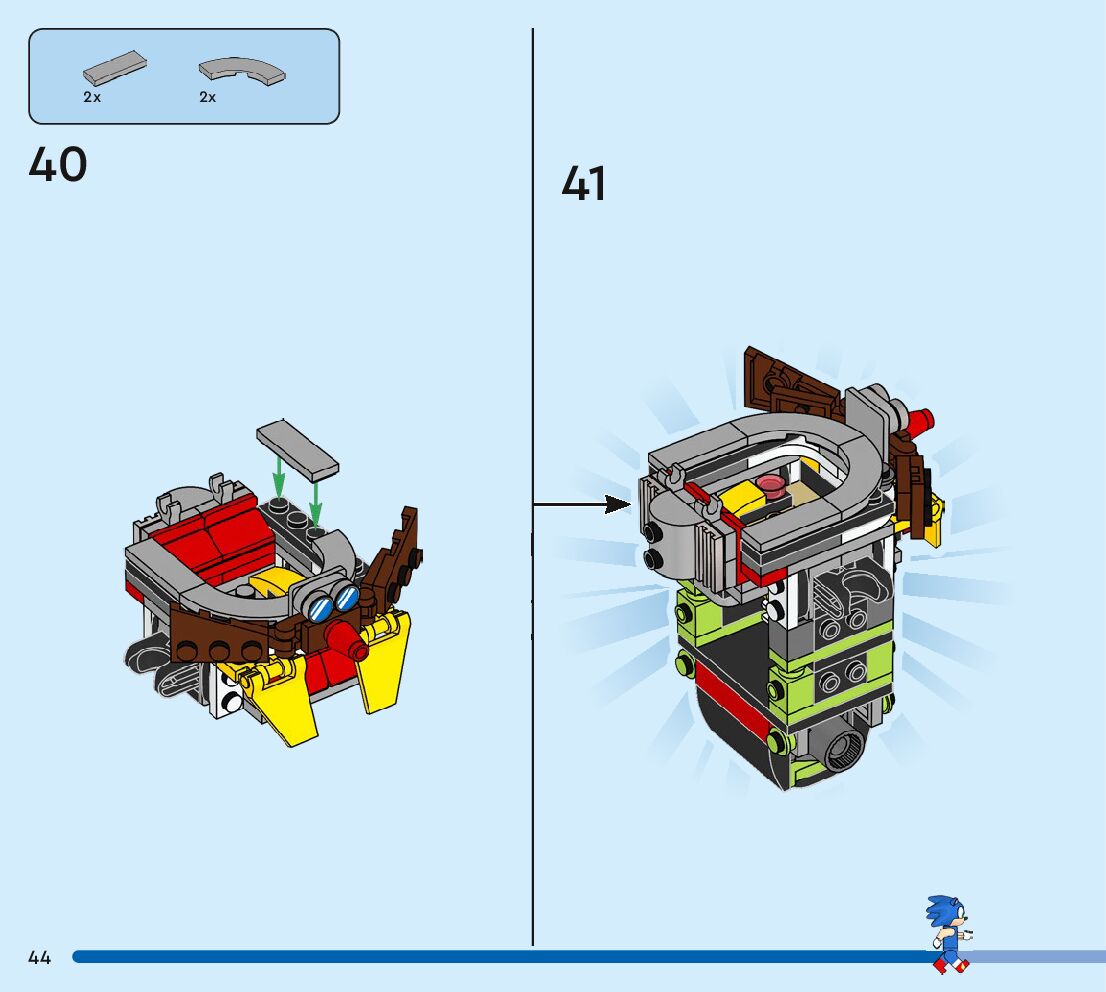 2x
2x

40

41

44