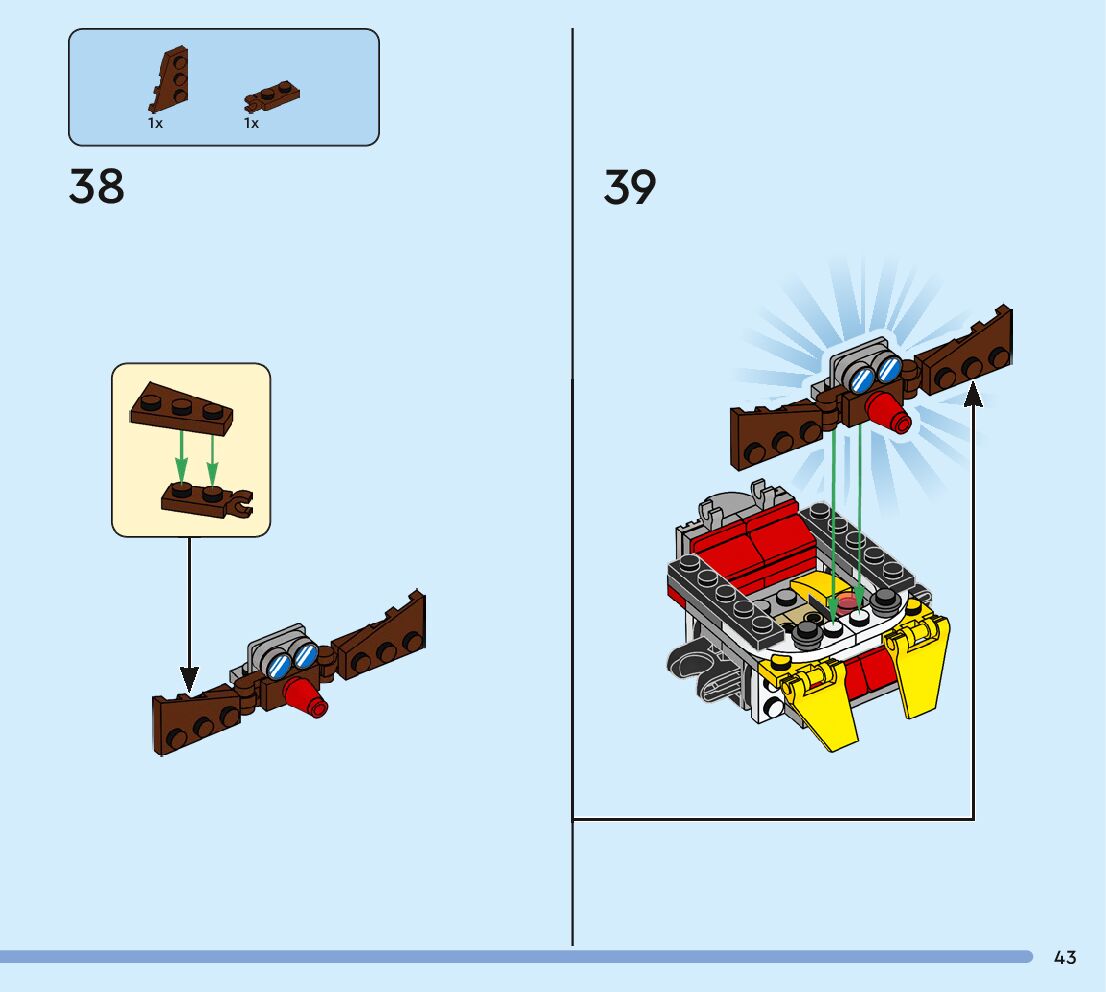 1x
1x

38

39

43