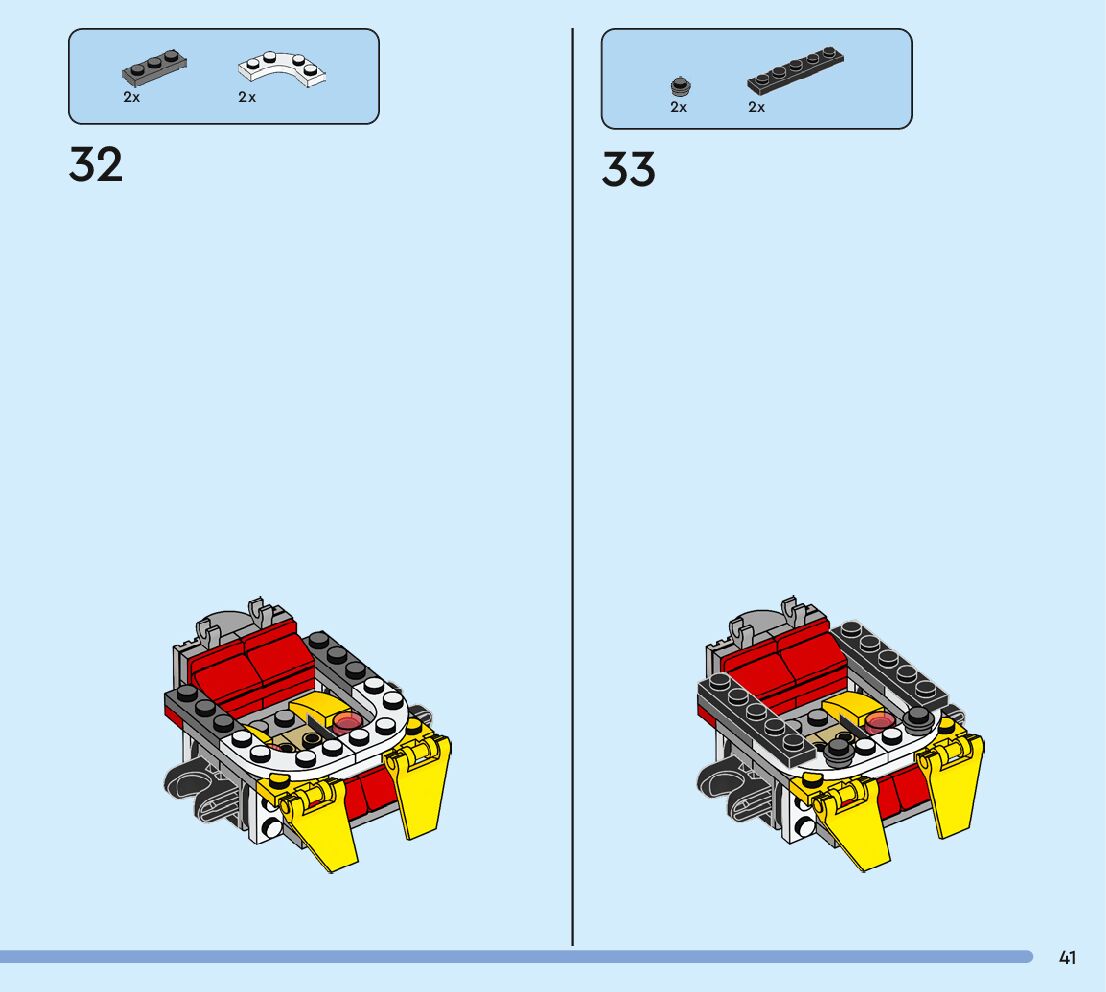 2x 2x

32

2x 2x

33

41