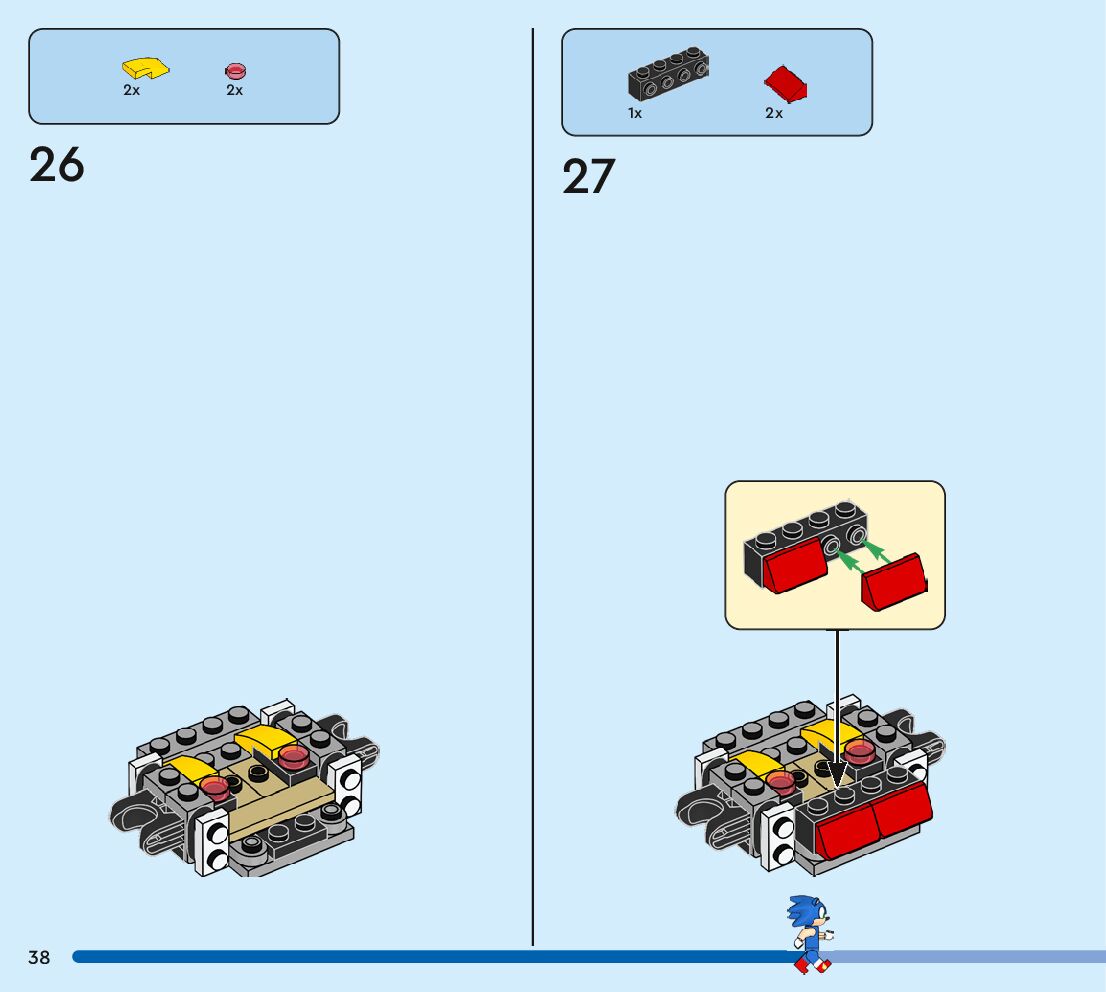 2x 2x

26

1x 2x

27

38