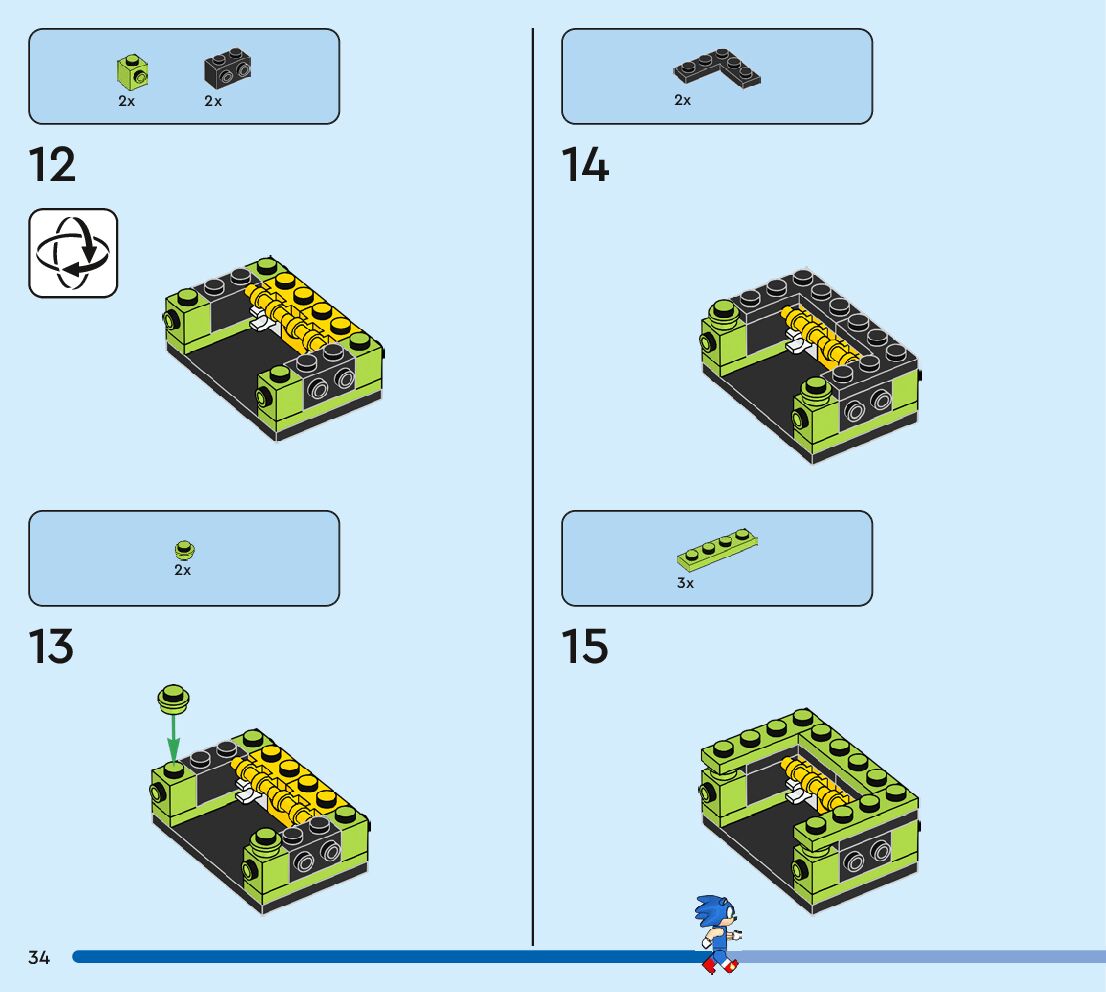 2x 2x

12

2x

13

2x

14

3x

15

34