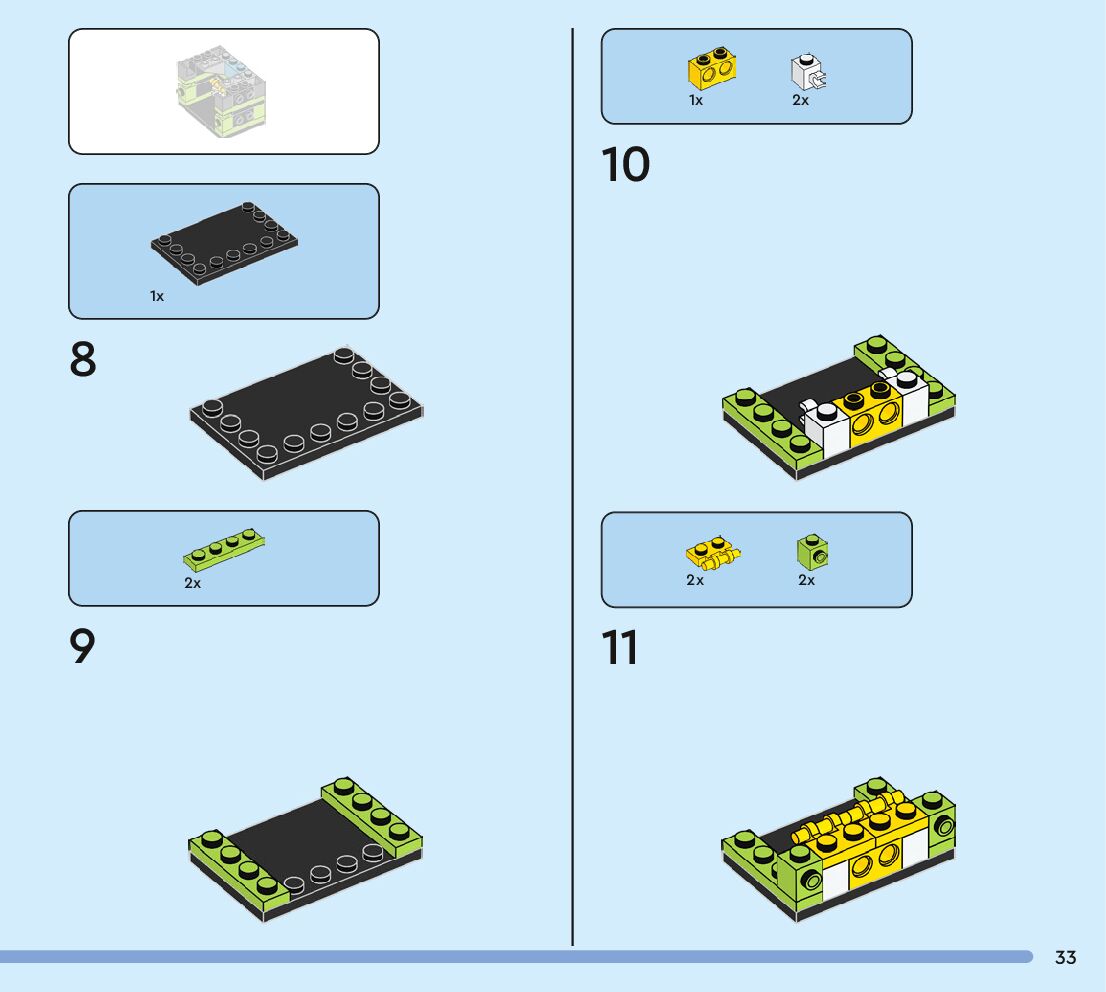 1x

8

2x

9

1x
2x

10

2x
2x

11

33