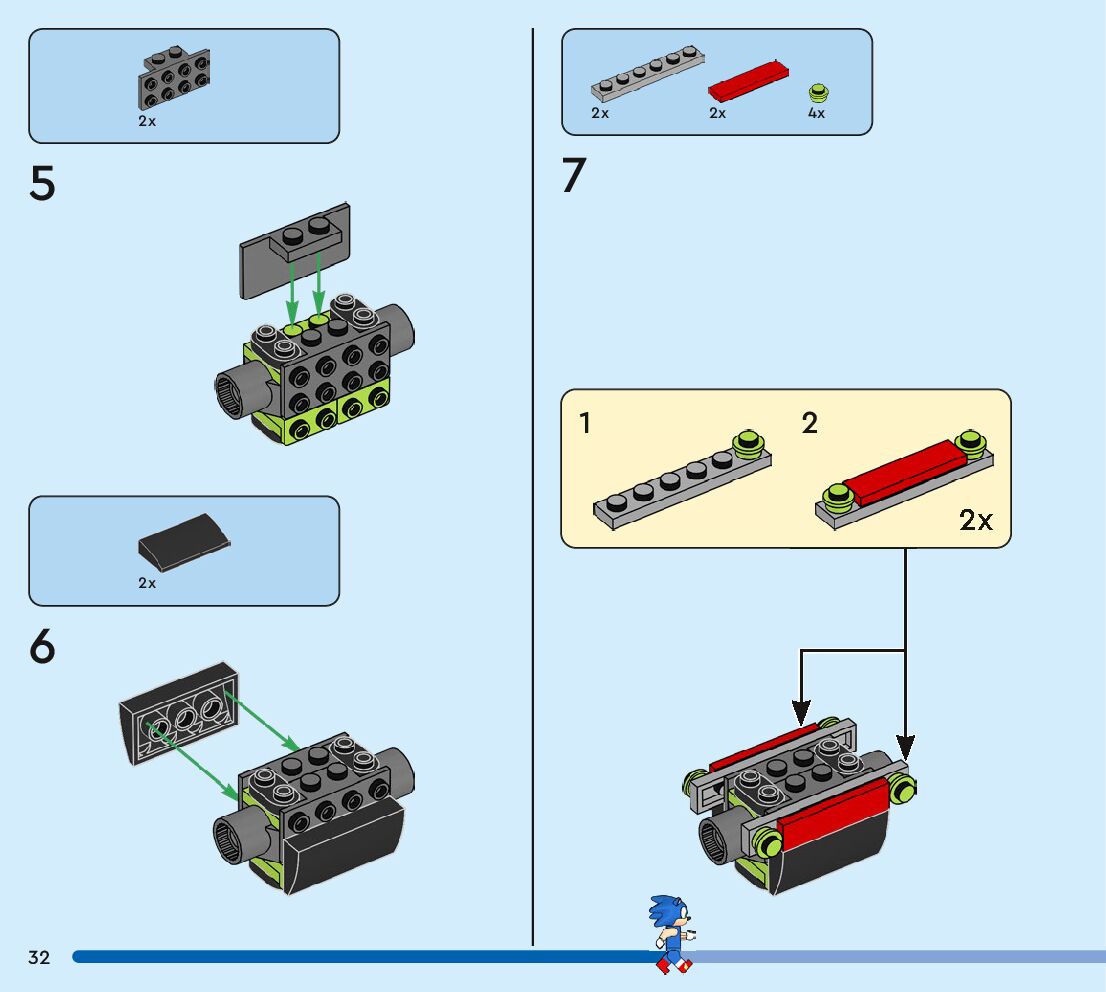 2x

5

2x

6

2x 2x 4x

7

1

2

2x

32