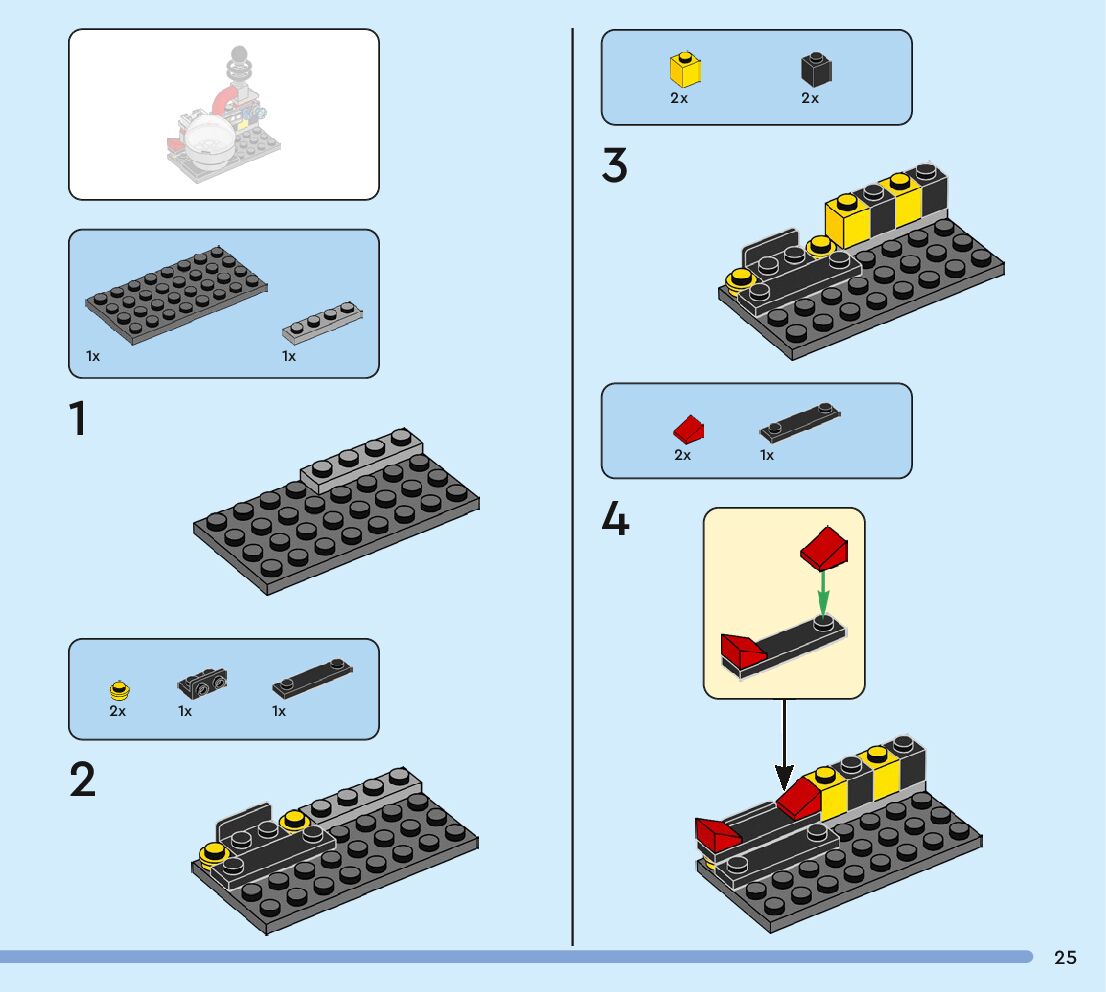 1x 1x

1

2x 1x 1x

2

2x 2x

3

2x 1x

4

25