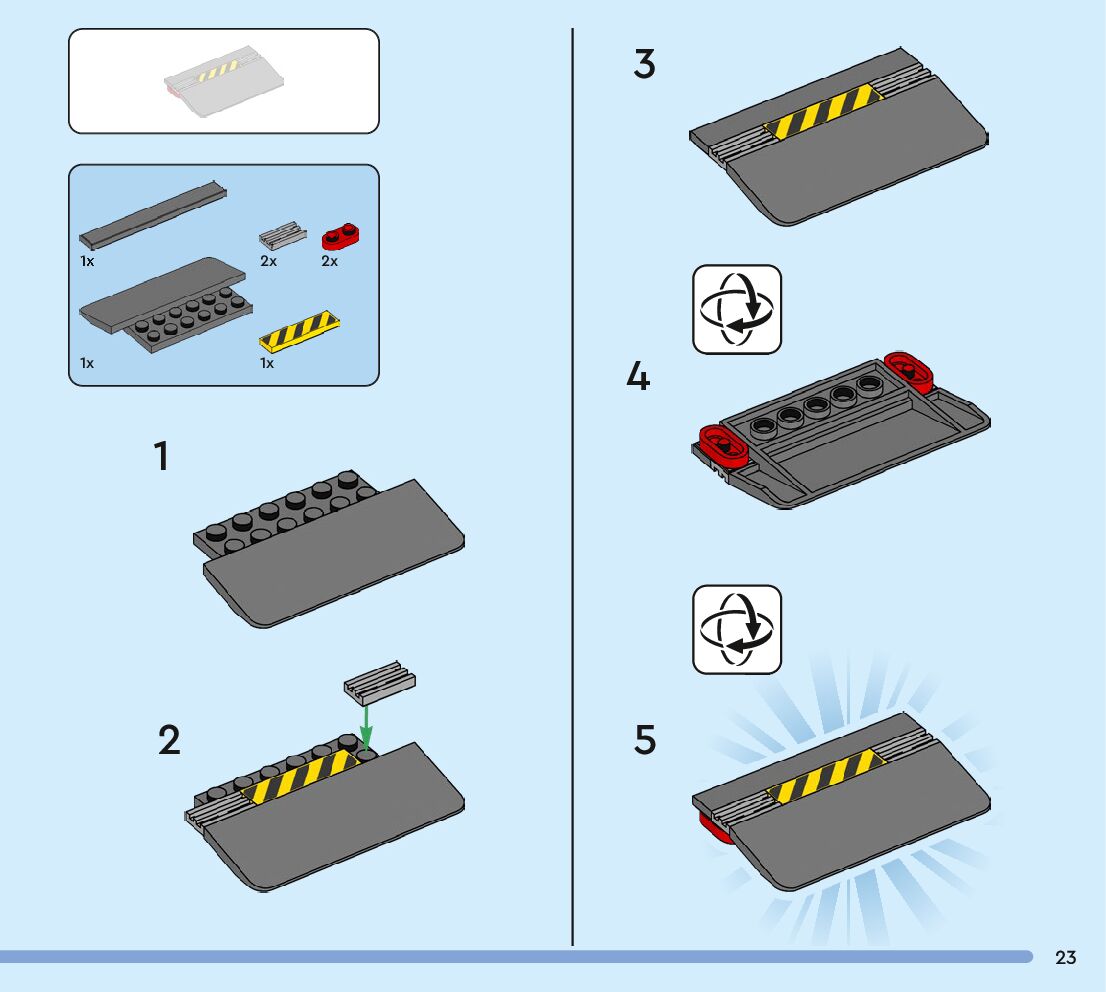 1x

2x

2x

1x

1x

1

2

3

4

5

23