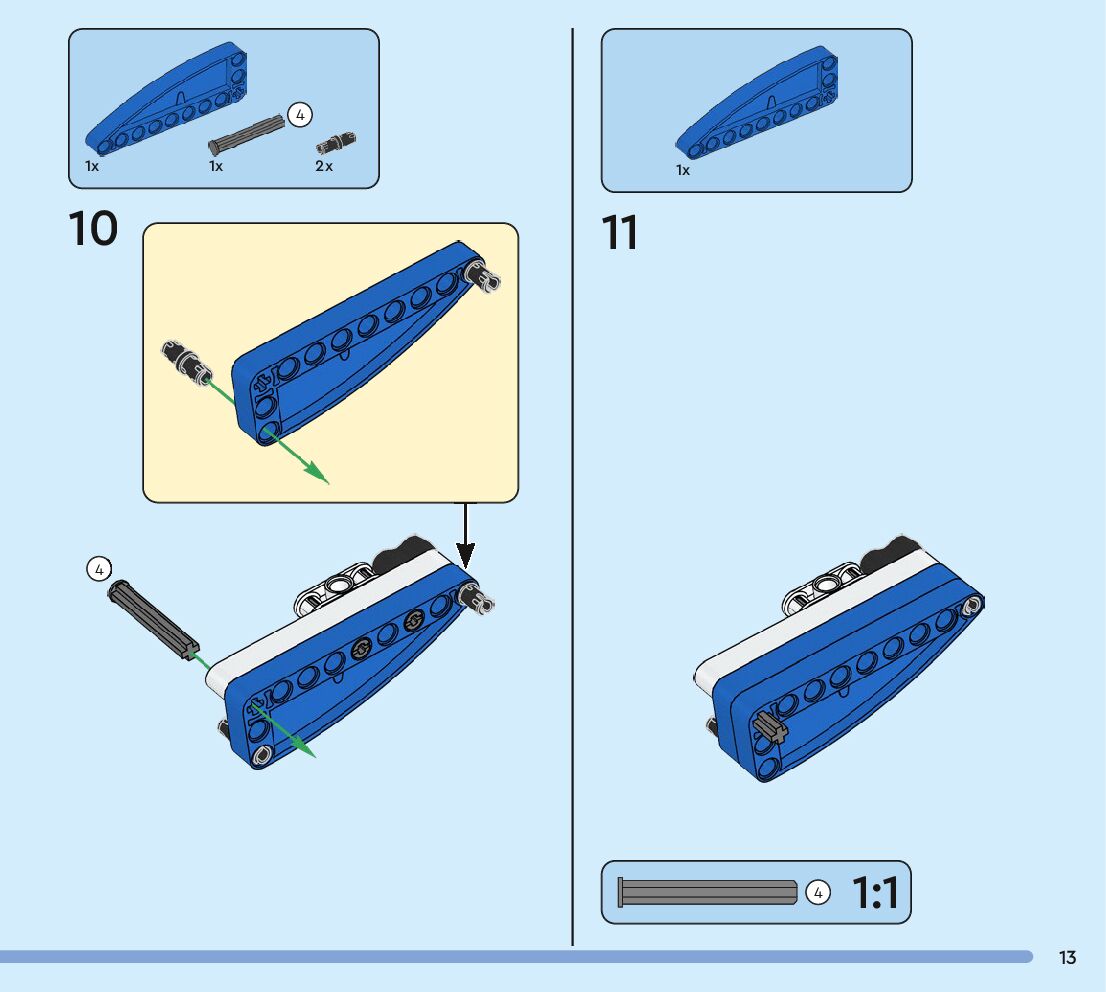 4
1x
1x
2x

10

4

1x

11

4
1:1

13