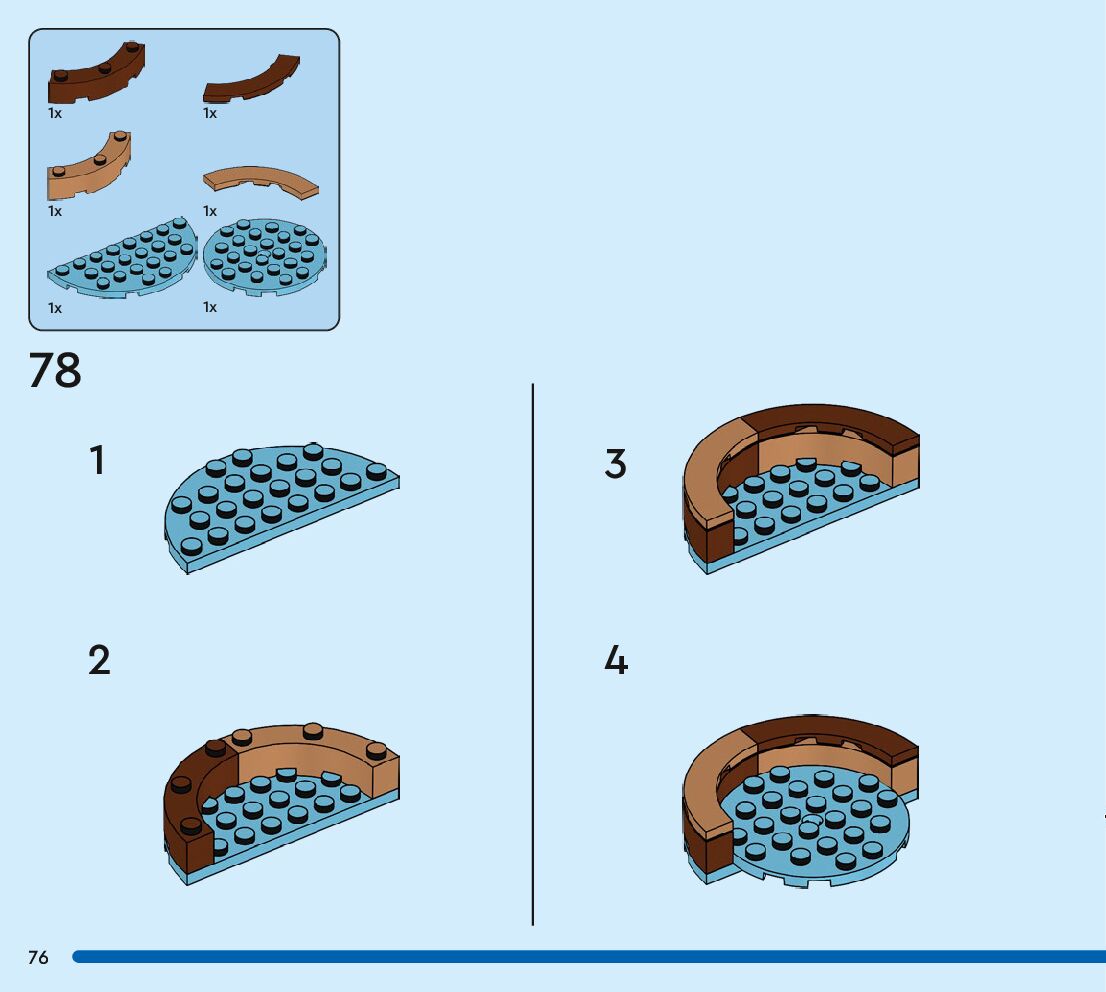 1x
1x
1x
1x
1x
1x

78

1

2

3

4

76