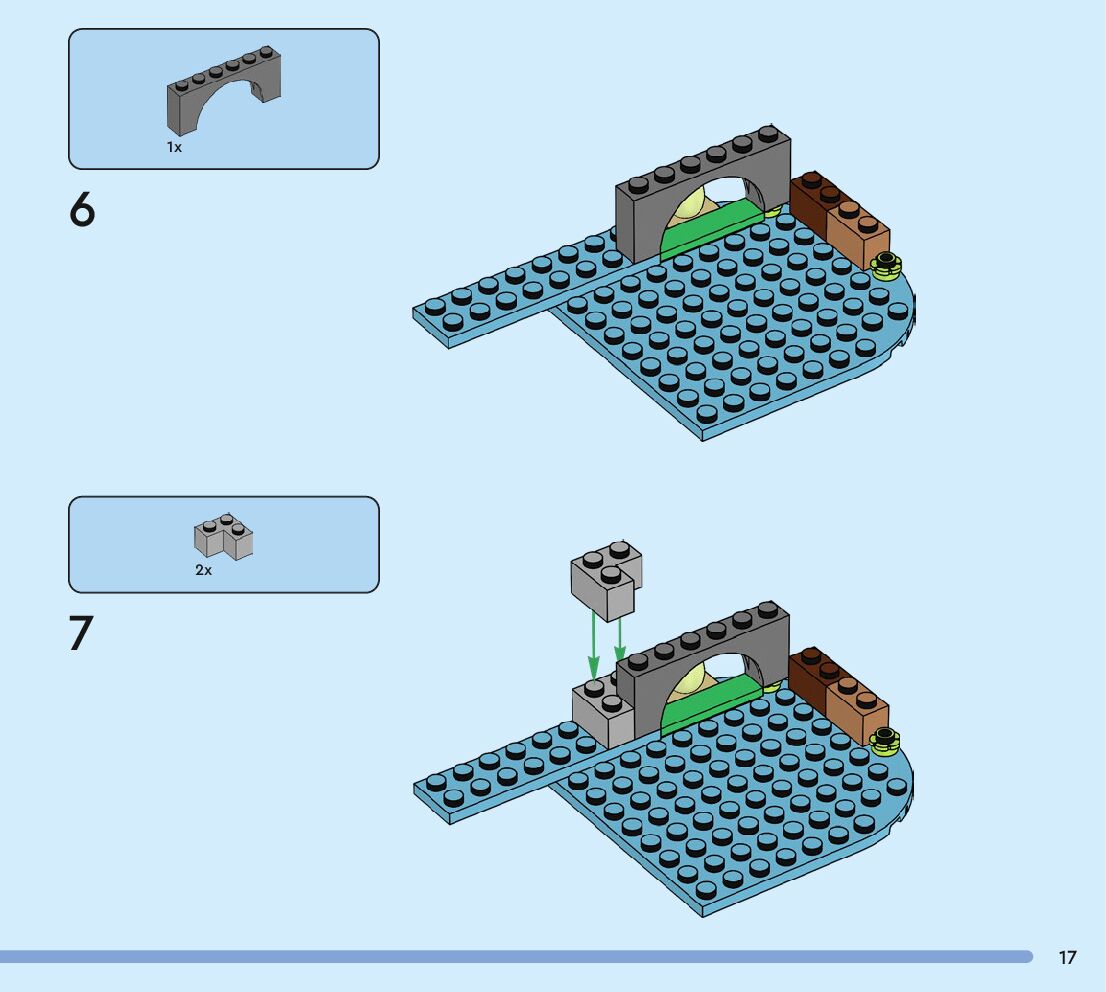 1x

6

2x

7

17