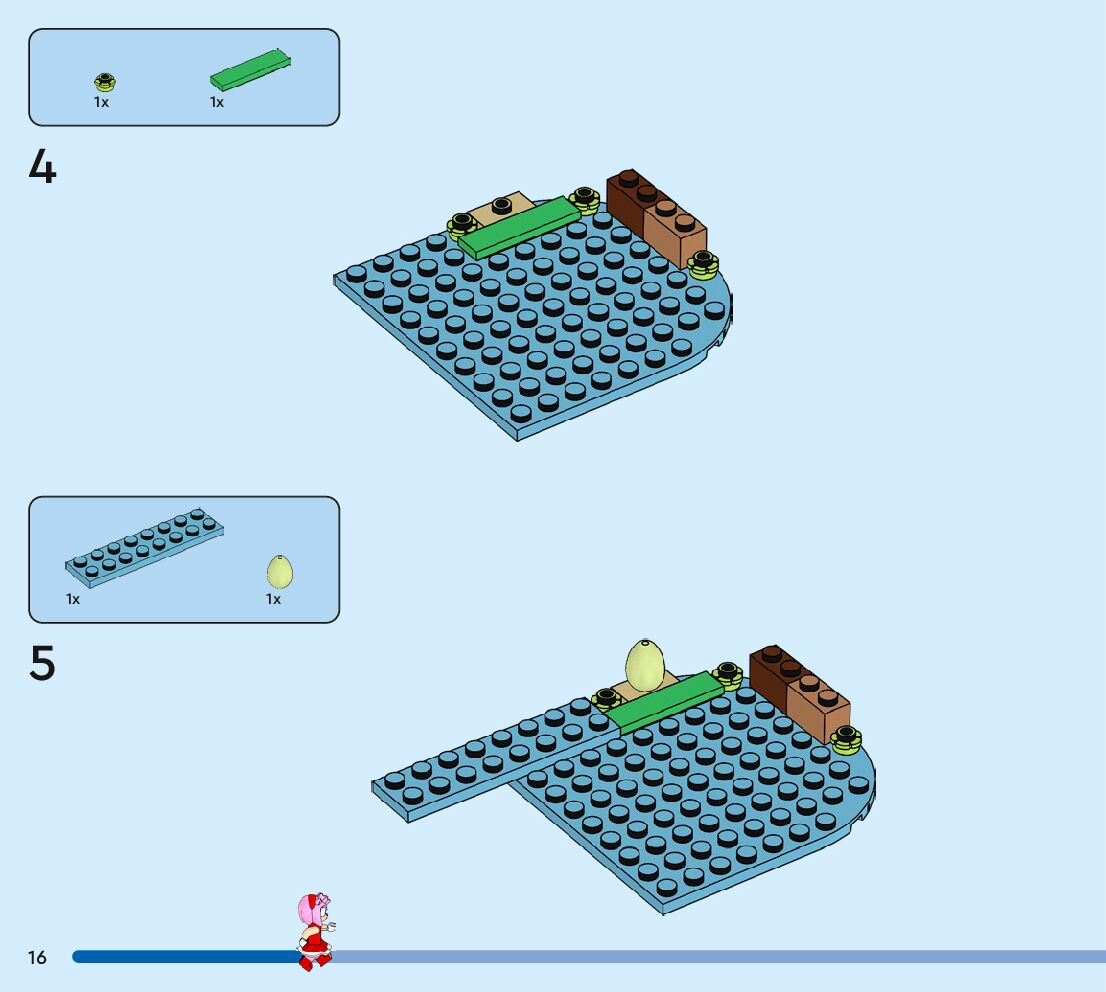 1x 1x

4

1x 1x

5

16