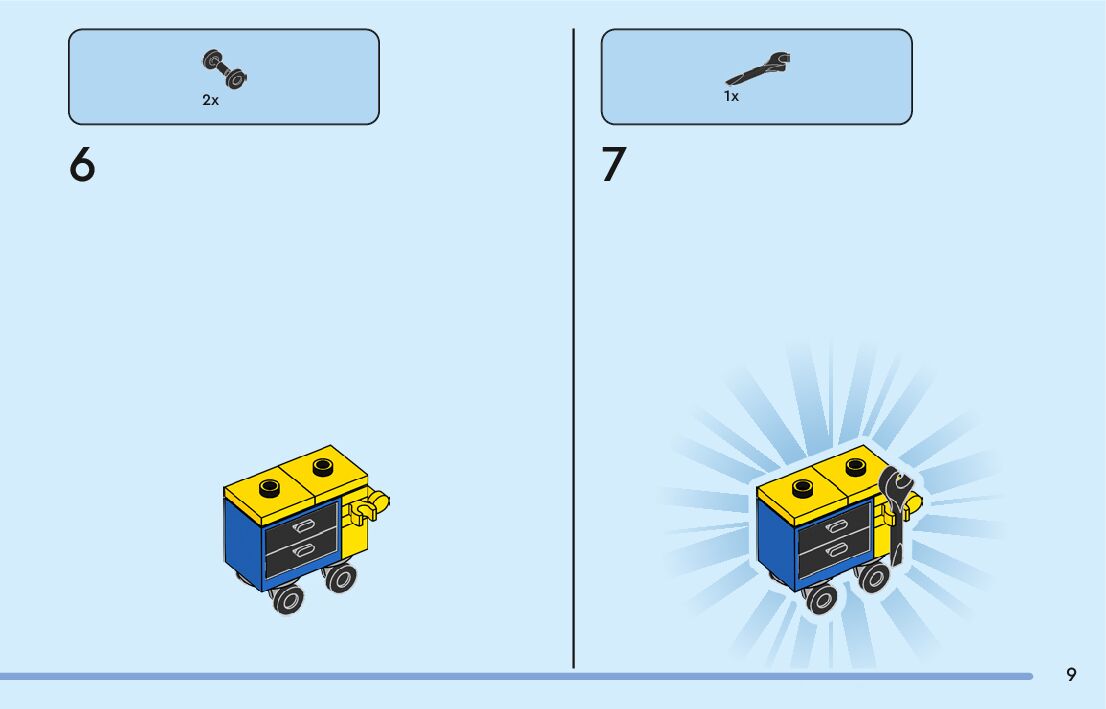 2x

6

1x

7

9