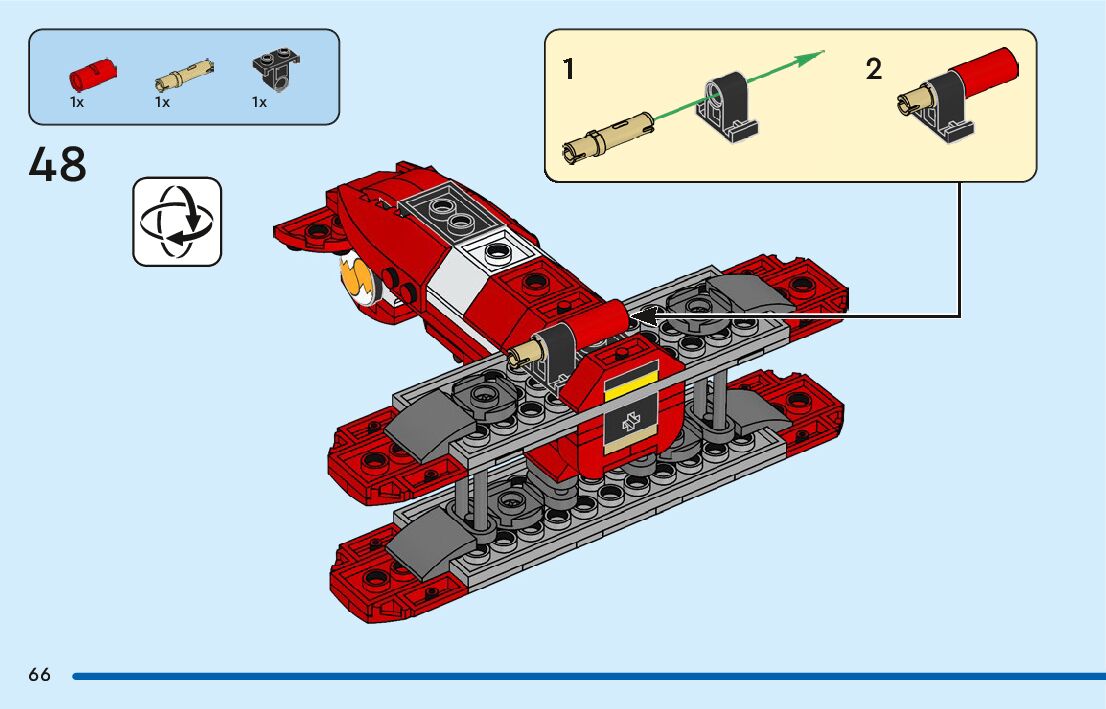 1x 1x 1x

48

1

2

66