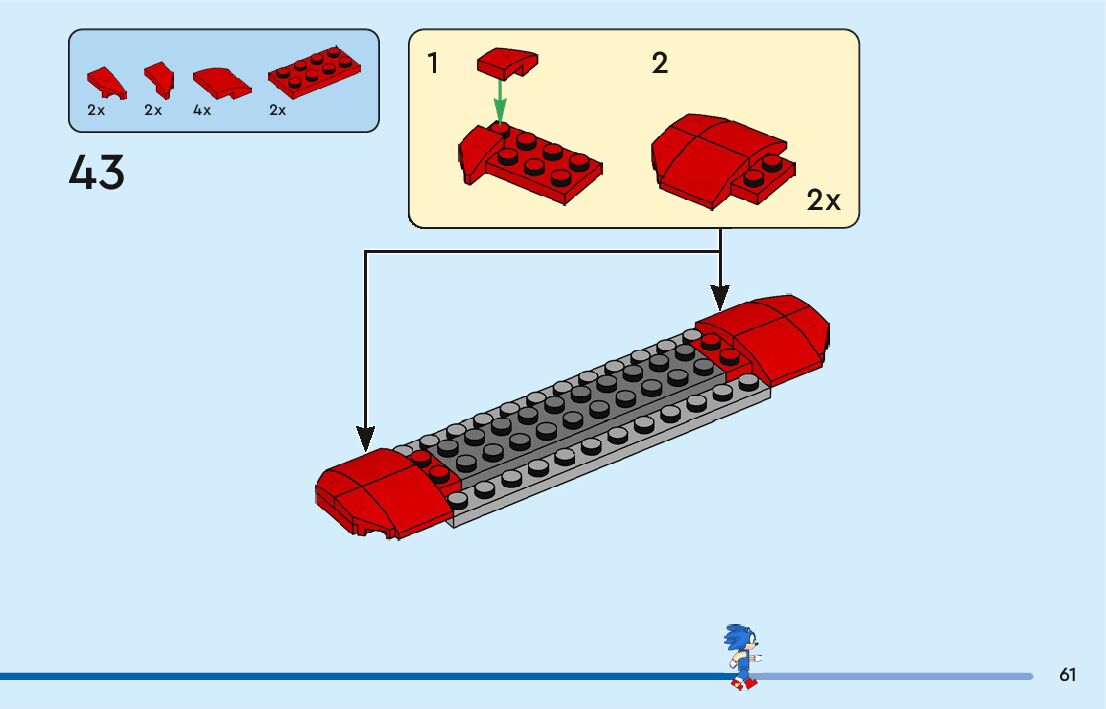 2x 2x 4x 2x

43

1

2

2x

61