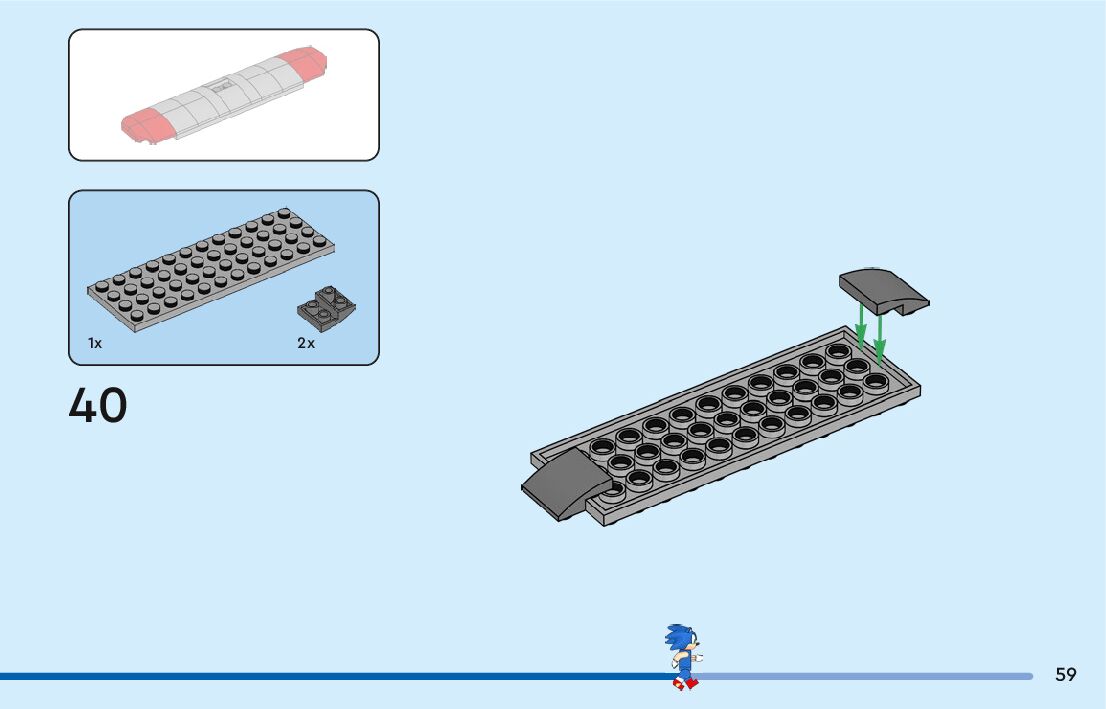 1x

2x

40

59