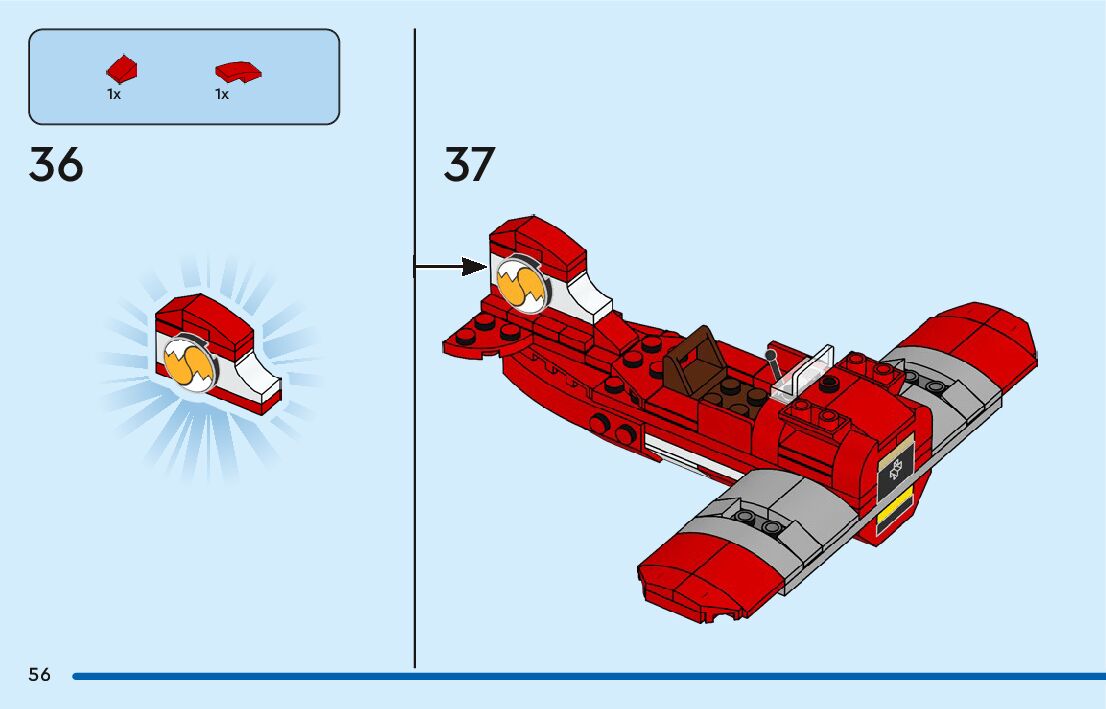 1x 1x

36

37

56