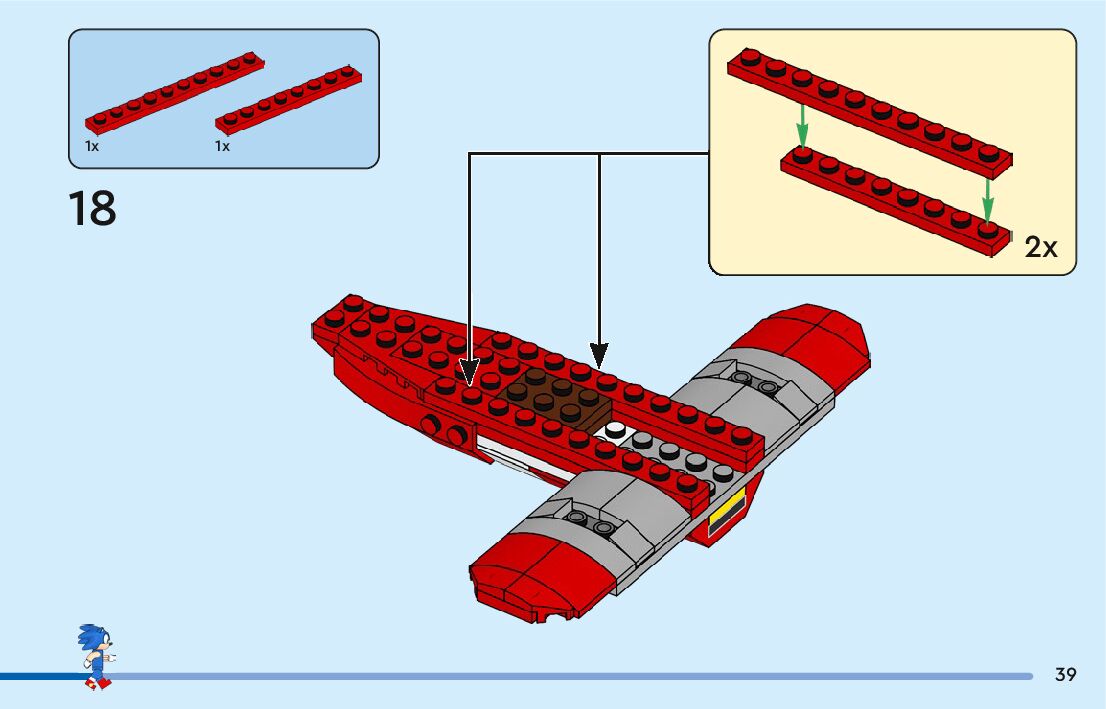 1x
1x

18

2x

39