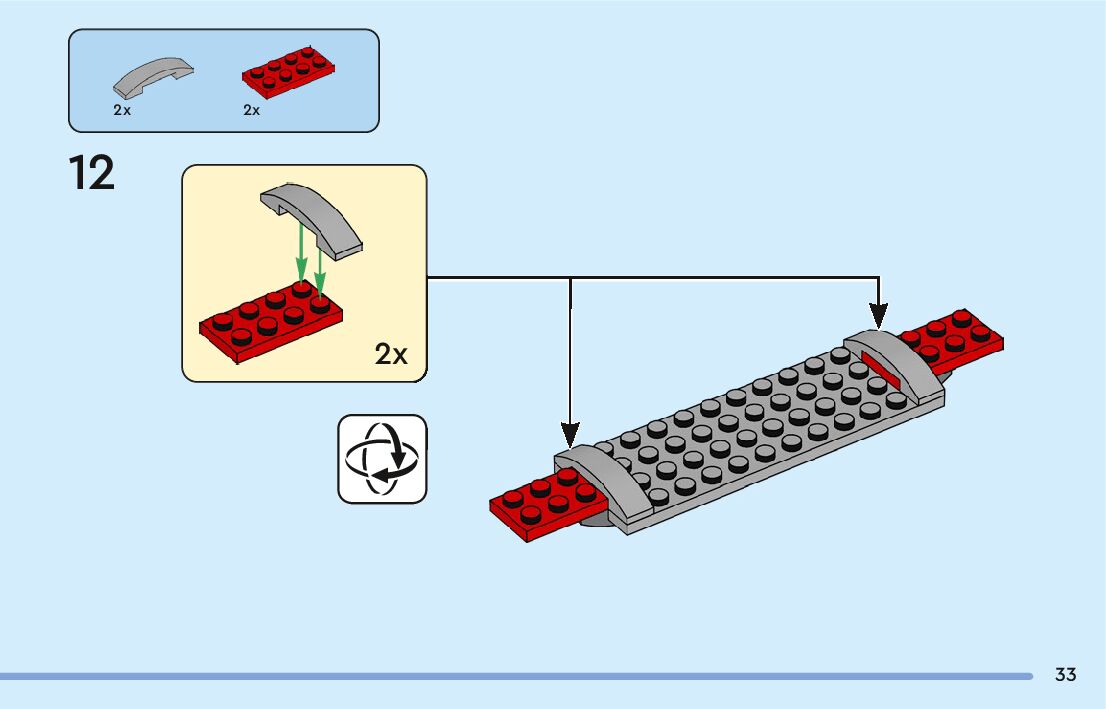 2x 2x

12

2x

33