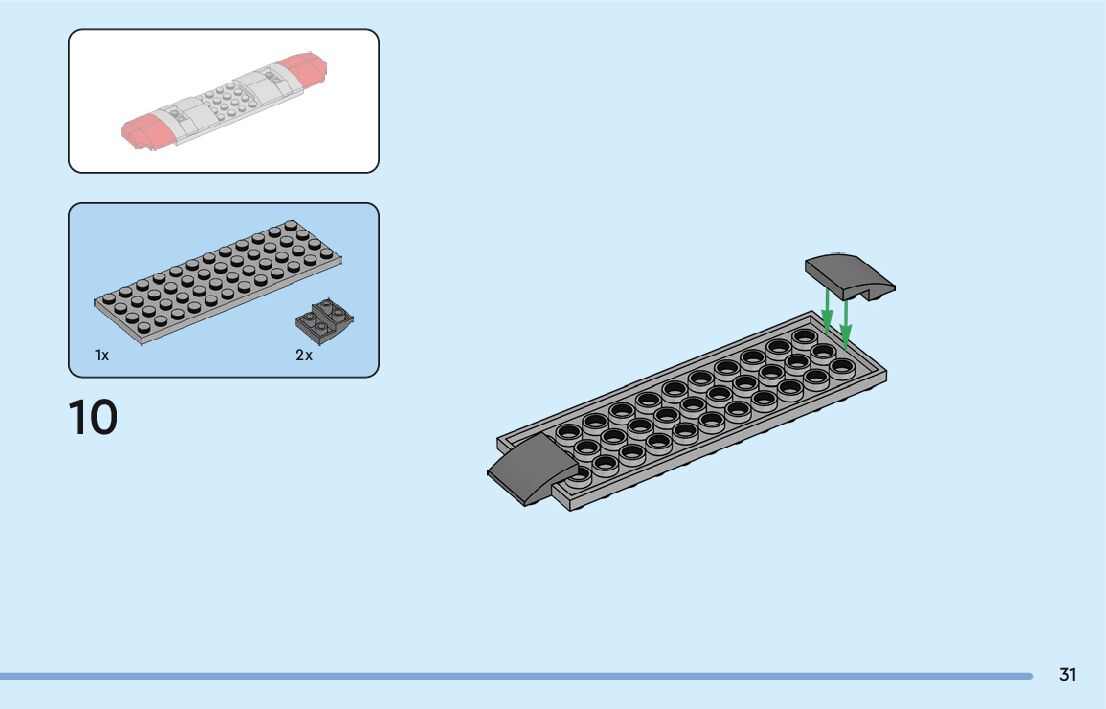 1x

2x

10

31