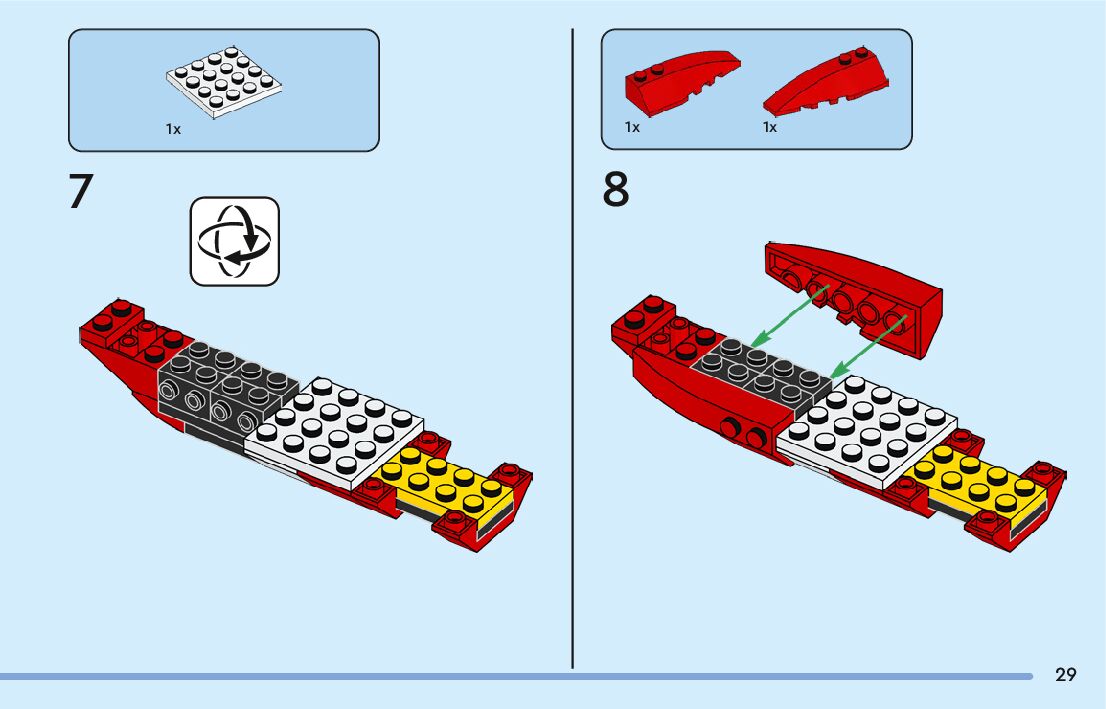 1x

7

1x

1x

8

29