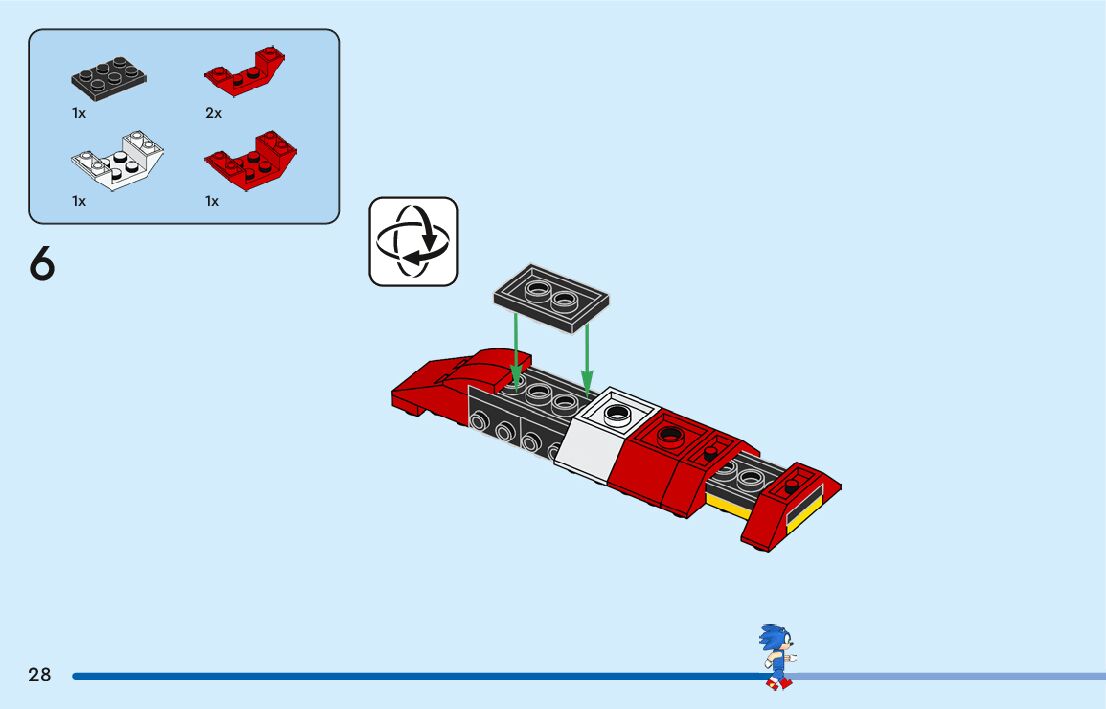 1x
2x
1x
1x

6

28