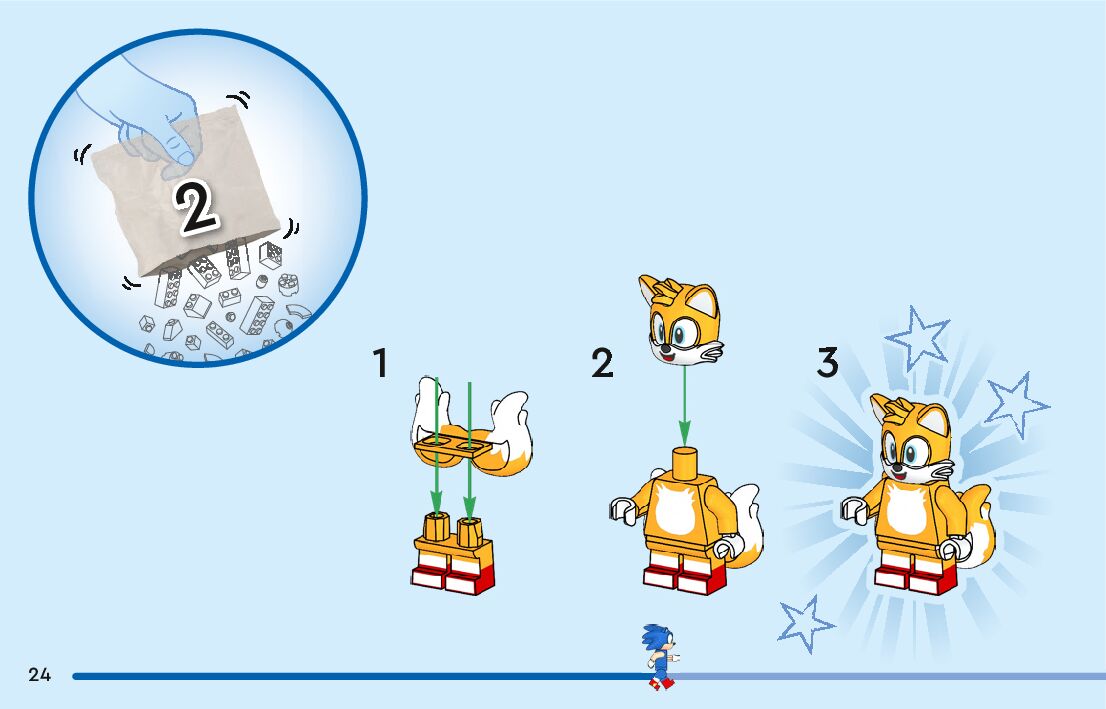 2

1

2

3

24