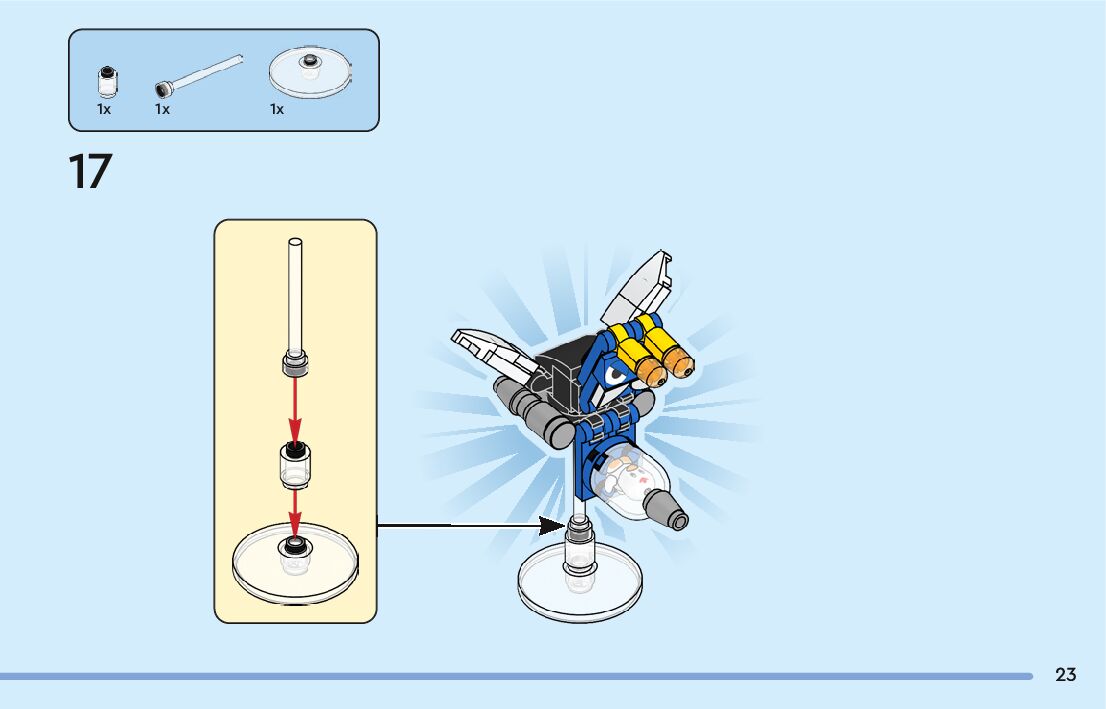 1x 1x 1x

17

23