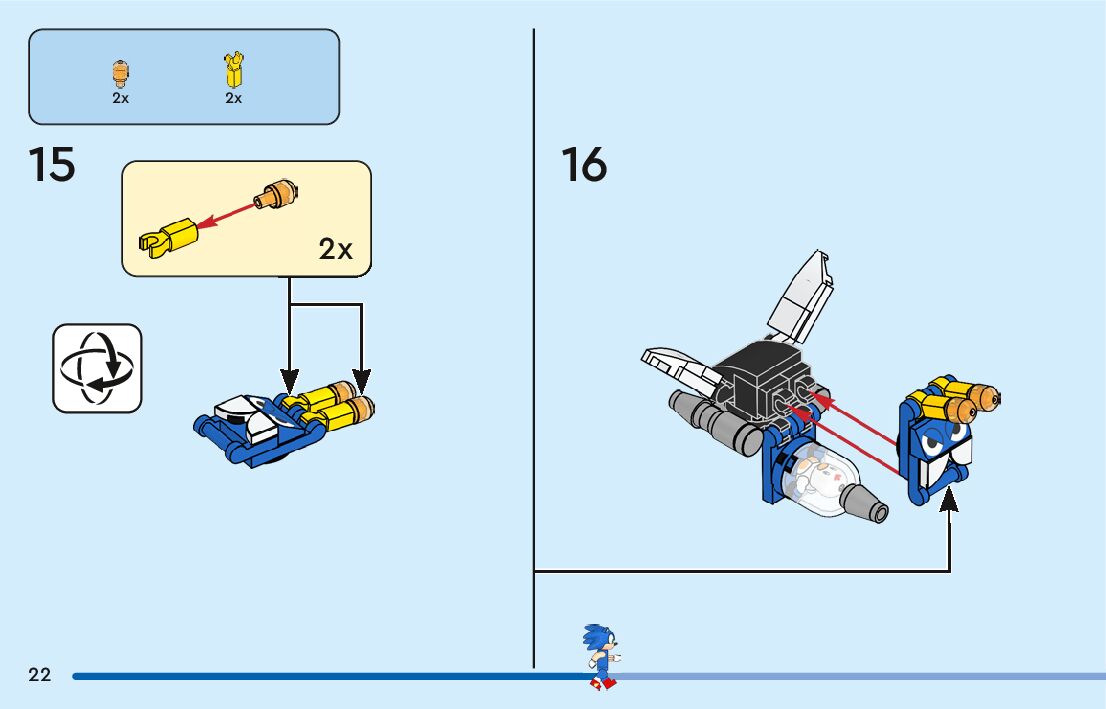 2x 2x

15

2x

16

22