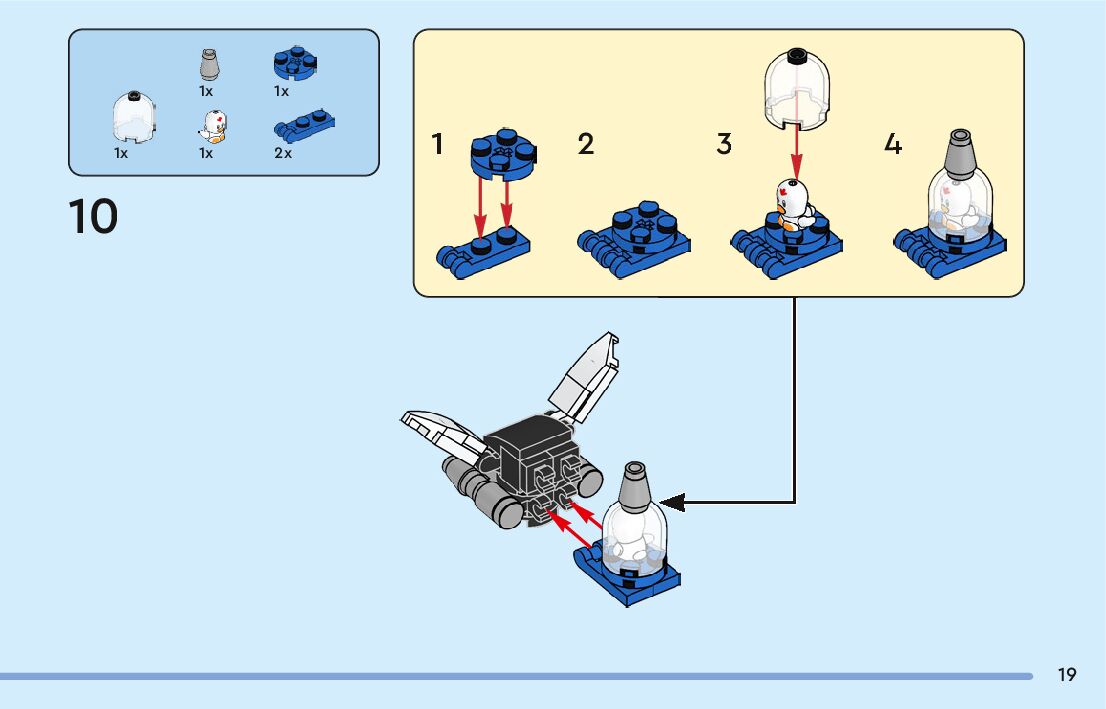 1x
1x
1x
1x
2x

10

1
2
3
4

19