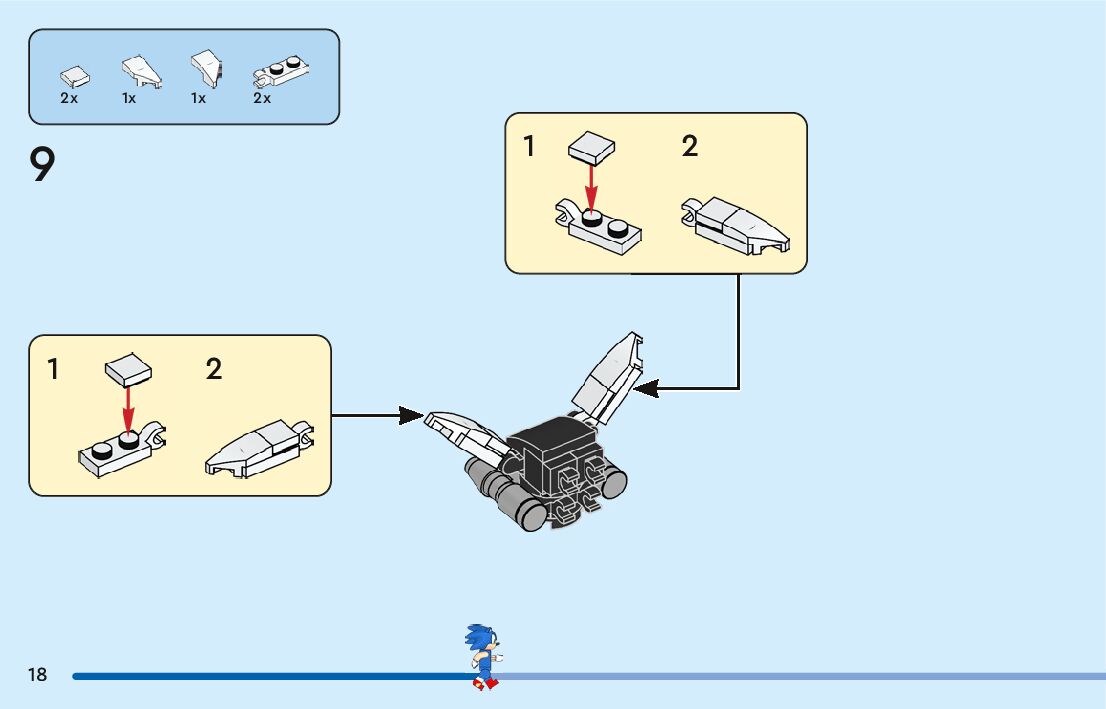 2x 1x 1x 2x

9

1 2

1 2

18