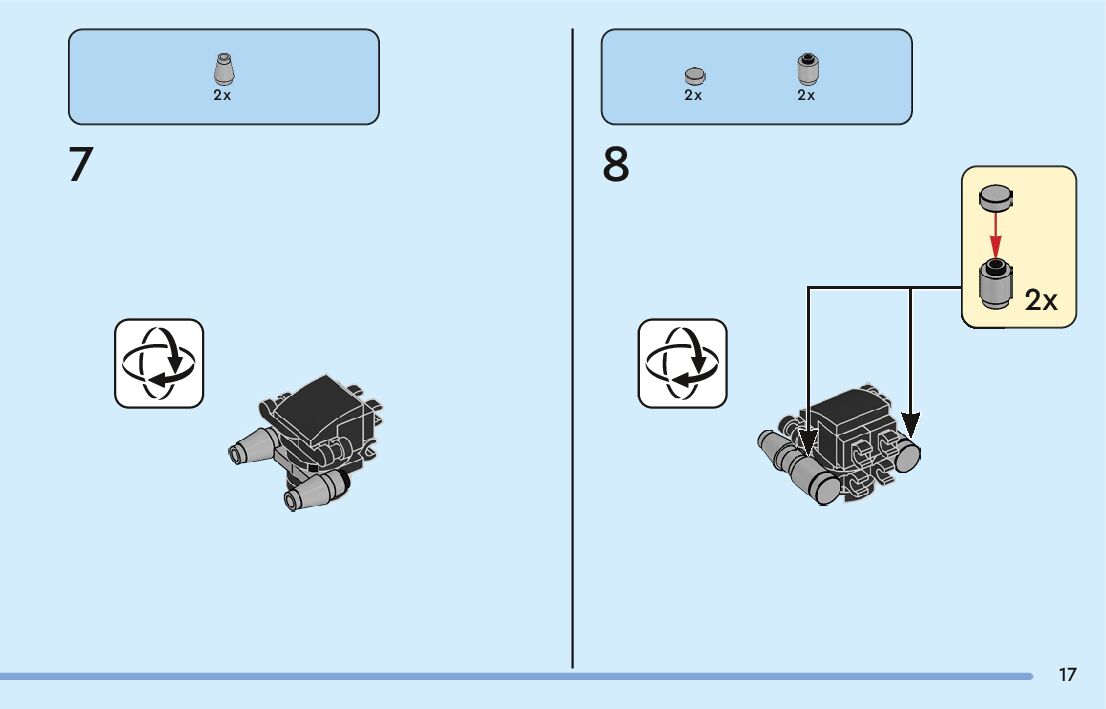 2x

7

2x 2x

8

2x

17