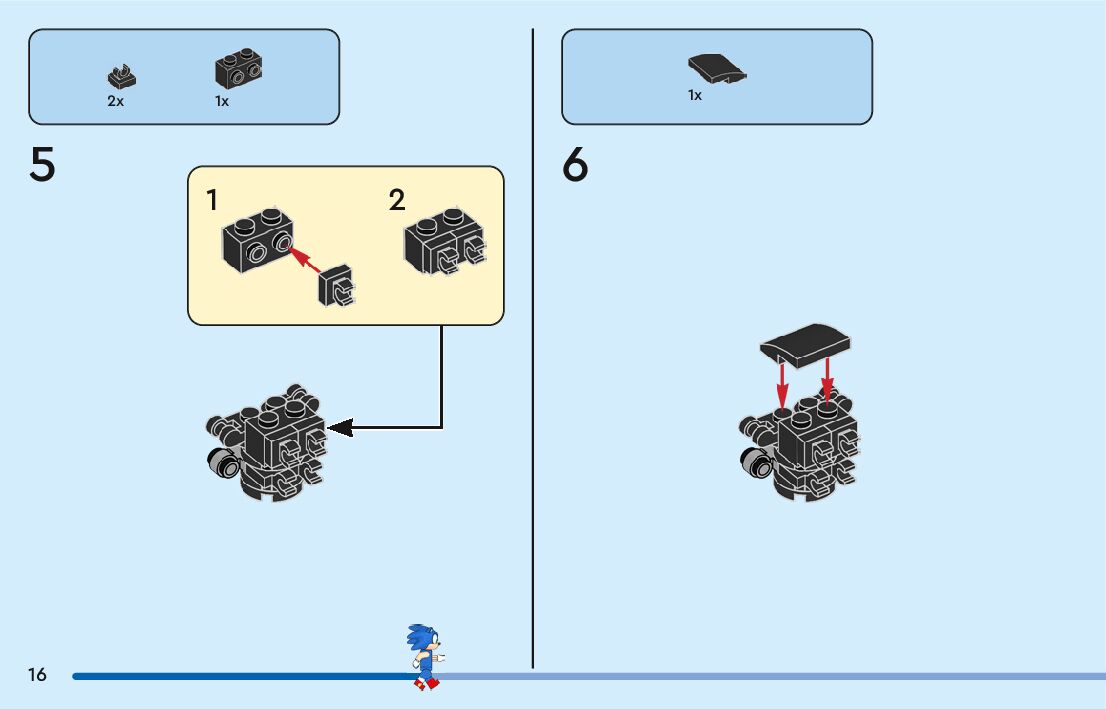 2x 1x

5

1

2

1x

6

16