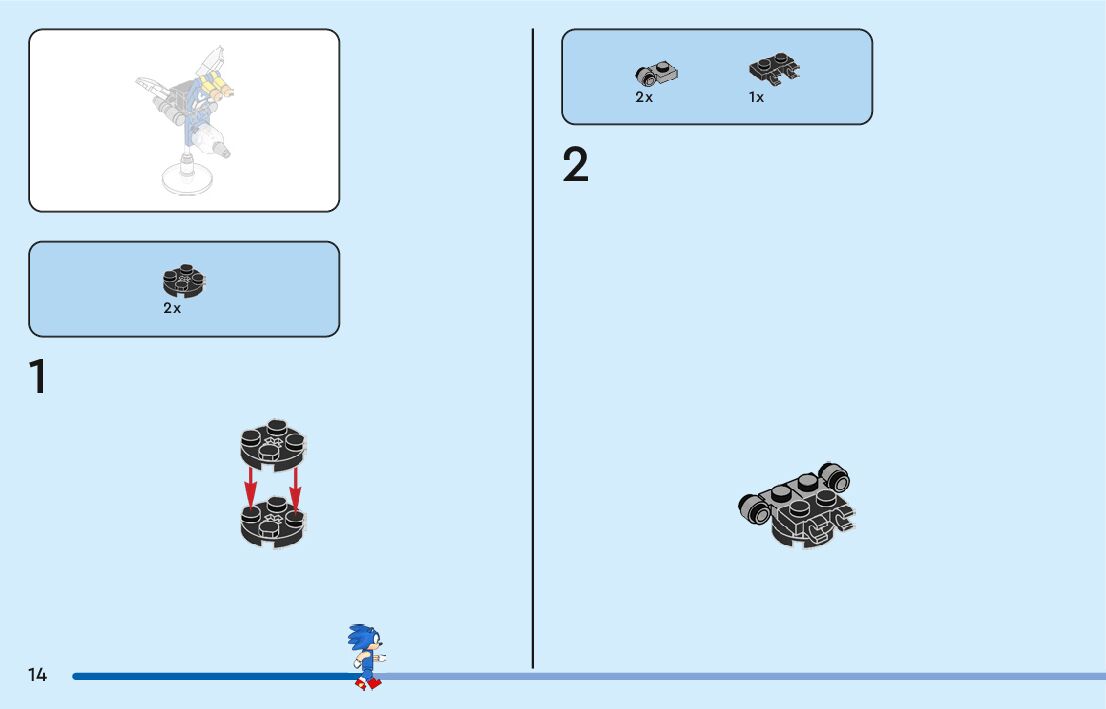 2x

1

2x

1x

2

14