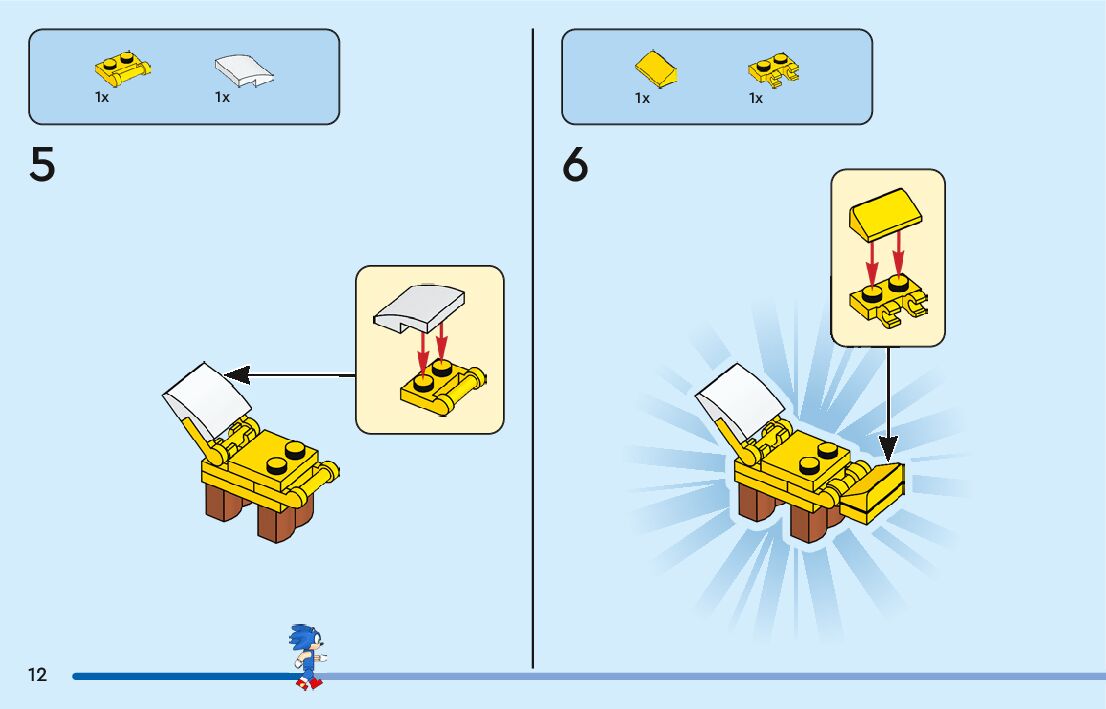 1x 1x

5

1x 1x

6

12