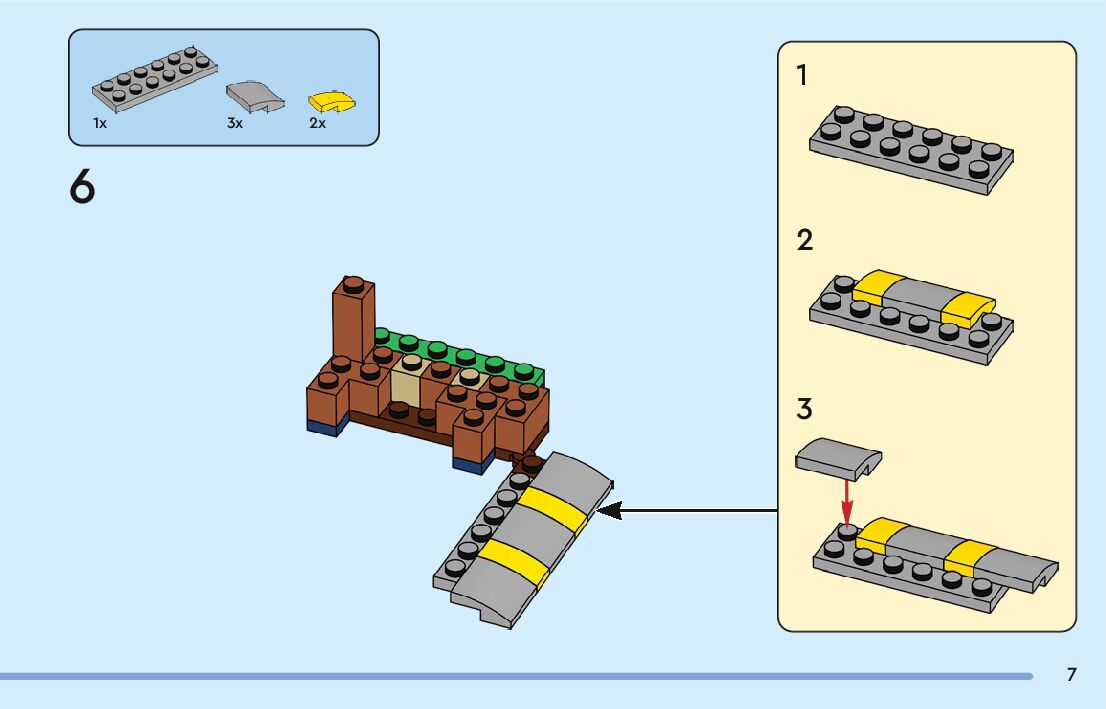 1x
3x
2x

6

1

2

3

7