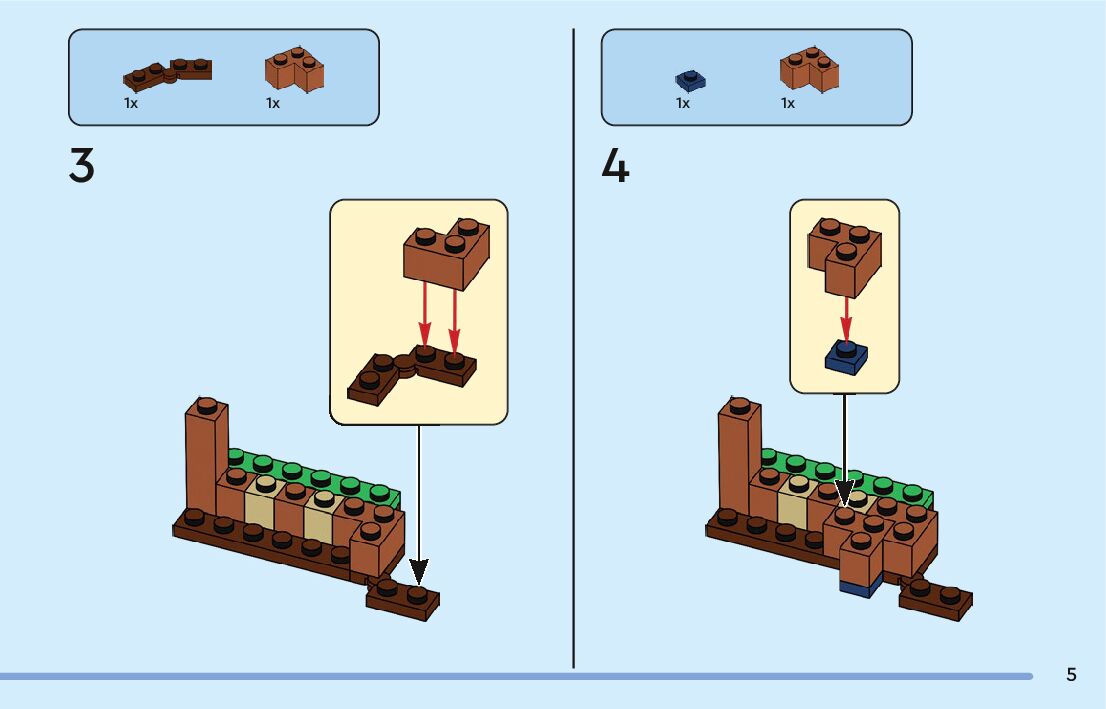 1x 1x

3

1x 1x

4

5