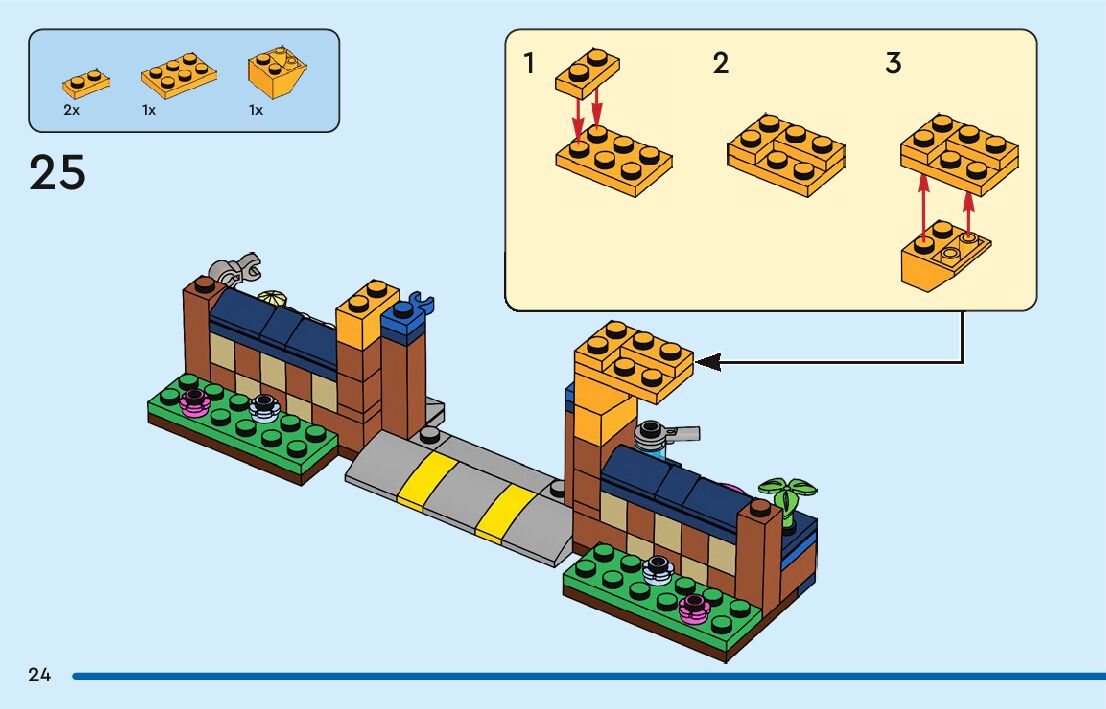 2x 1x 1x

25

1 2 3

24