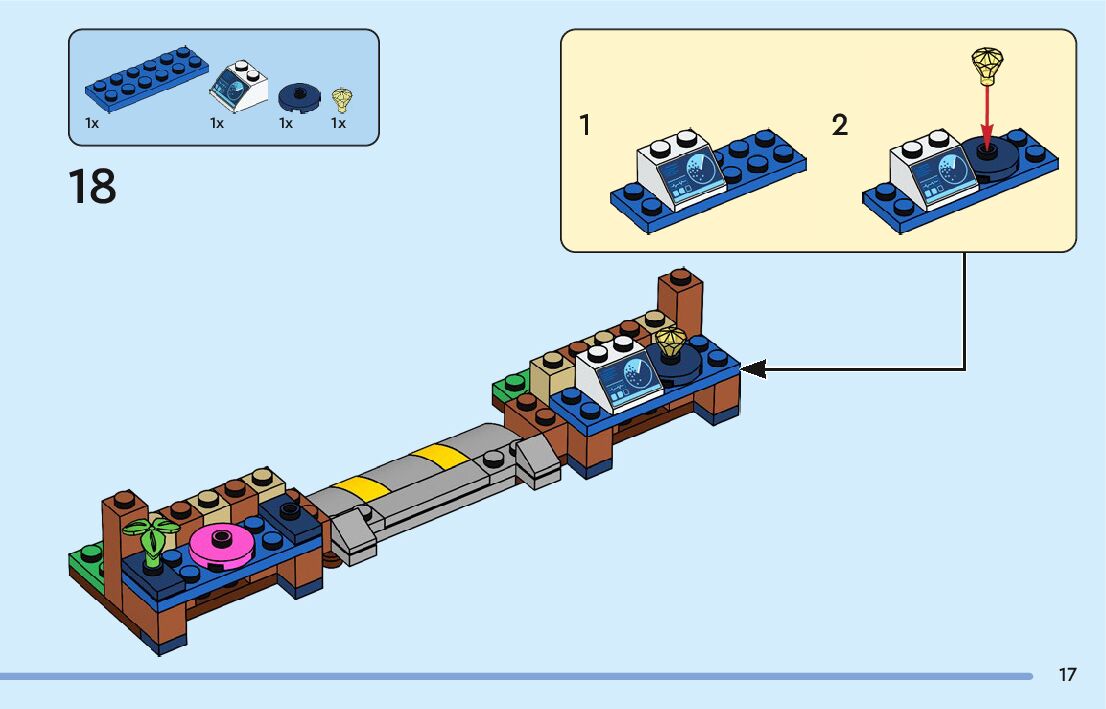 1x 1x 1x 1x

18

1

2

17