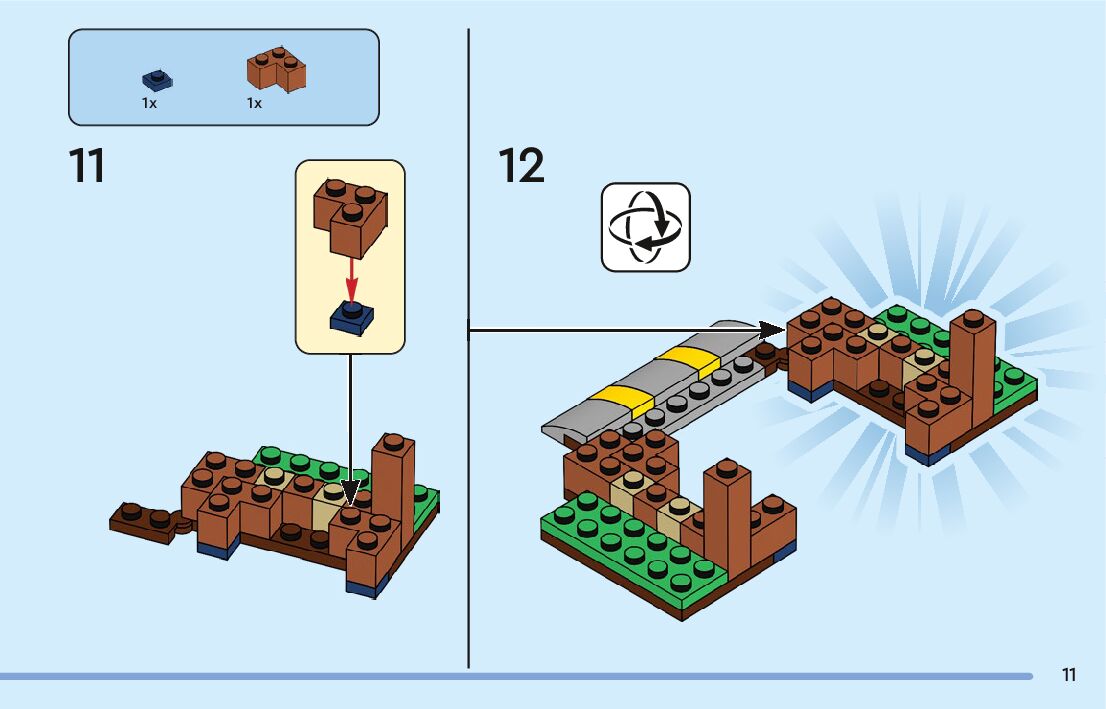 1x
1x

11

12

11